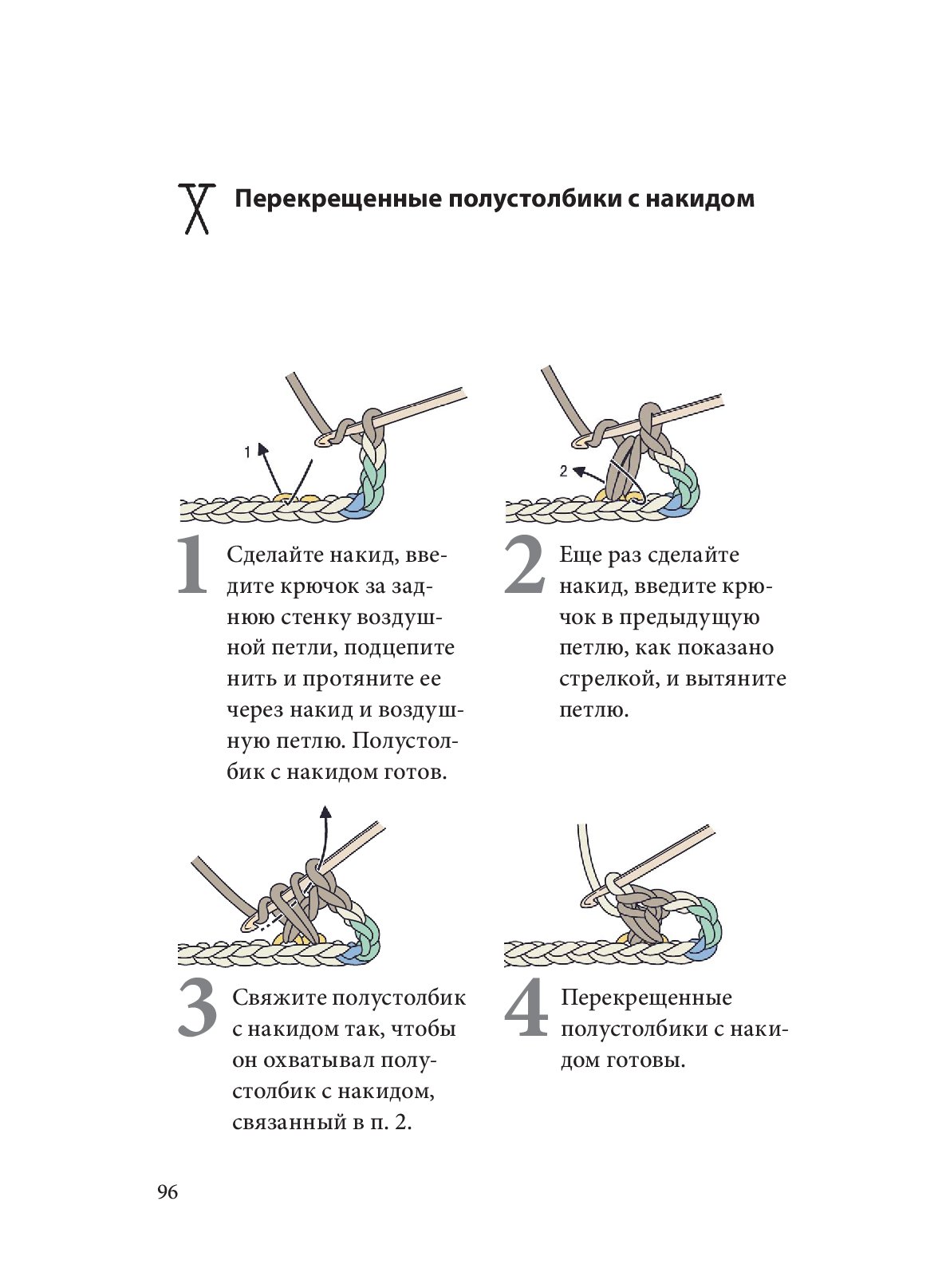 Перекрещенные полустолбики с накидом

1

2

1 Сделайте накид, введите крючок за заднюю стенку воздушной петли, подцепите нить и протяните ее через накид и воздушную петлю. Полустолбик с накидом готов.

2 Еще раз сделайте накид, введите крючок в предыдущую петлю, как показано стрелкой, и вытяните петлю.

3 Свяжите полустолбик с накидом так, чтобы он охватывал полустолбик с накидом, связанный в п. 2.

4 Перекрещенные полустолбики с накидом готовы.

96