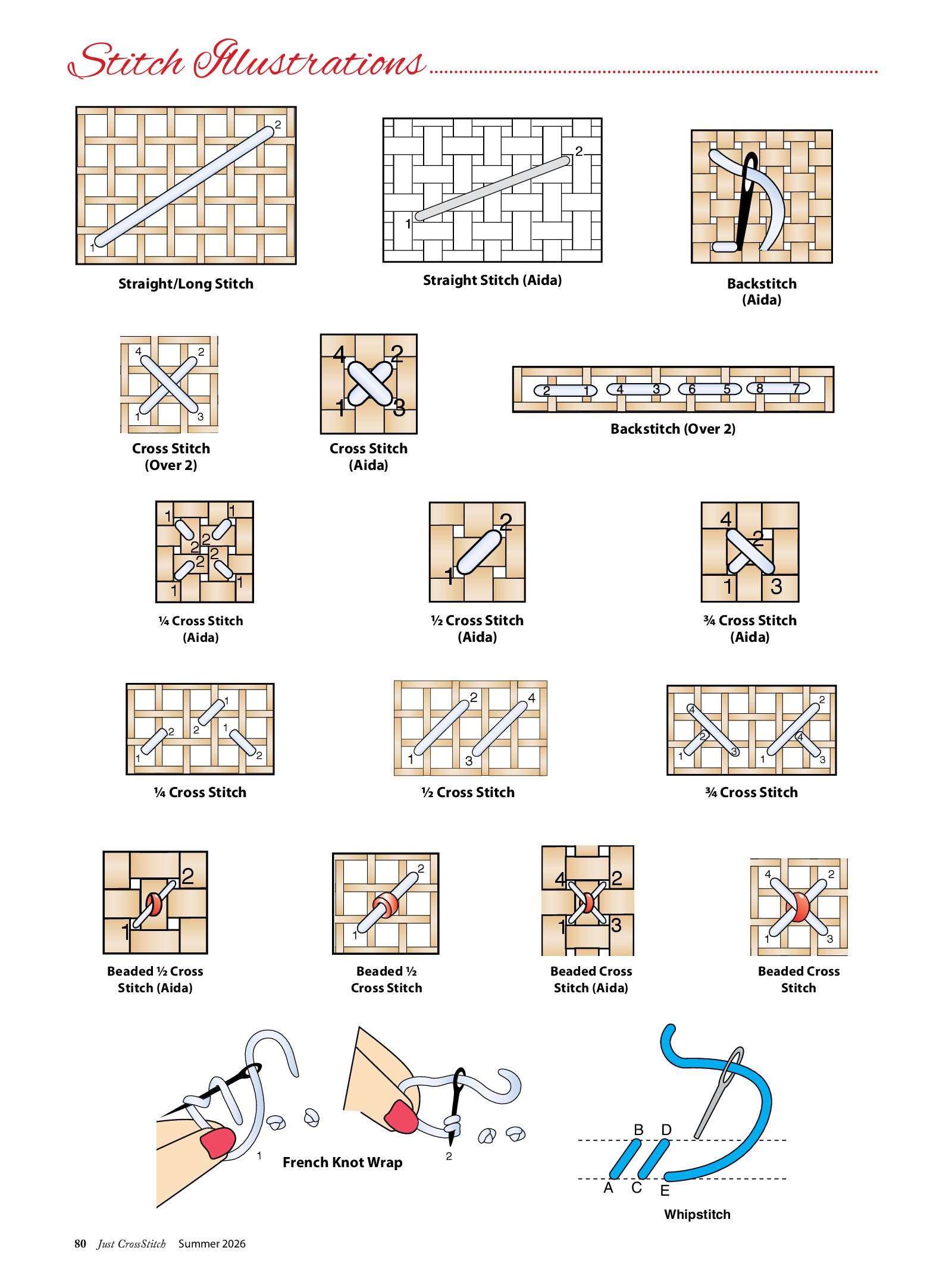 Stitch Illustrations

2
1
Straight/Long Stitch

2
1
Straight Stitch (Aida)

Backstitch (Aida)

4 2
1 3
Cross Stitch (Over 2)

4 2
1 3
Cross Stitch (Aida)

2 1 4 3 6 5 8 7
Backstitch (Over 2)

1 1
2 2
2 2
1 1
¼ Cross Stitch (Aida)

2
1
½ Cross Stitch (Aida)

4 2
1 3
¾ Cross Stitch (Aida)

1 2 2 1 1 2
¼ Cross Stitch

2 4
1 3
½ Cross Stitch

4 2 2 4
1 3 1 3
¾ Cross Stitch

2
1
Beaded ½ Cross Stitch (Aida)

2
1
Beaded ½ Cross Stitch

4 2
1 3
Beaded Cross Stitch (Aida)

4 2
1 3
Beaded Cross Stitch

1
French Knot Wrap
2

B D
A C E
Whipstitch

80 Just CrossStitch Summer 2026