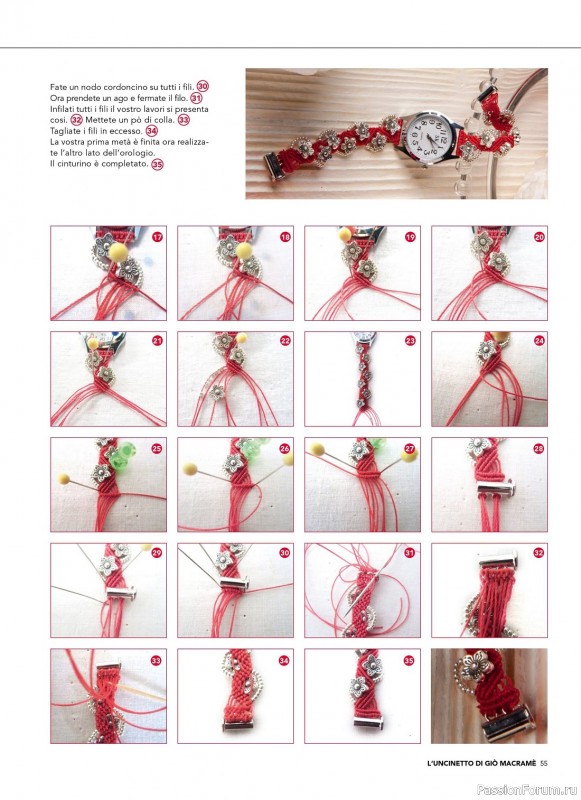 Fate un nodo cordoncino su tutti i fili. 30
Ora prendete un ago e fermate il filo. 31
Infilati tutti i fili il vostro lavori si presenta così. 32 Mettete un pò di colla. 33
Tagliate i fili in eccesso. 34
La vostra prima metà è finita ora realizzate l'altro lato dell'orologio.
Il cinturino è completato. 35

17

18

19

20

21

22

23

24

25

26

27

28

29

30

31

32

33

34

35

L'UNCINETTO DI GIÒ MACRAMÈ 55

PassionForum.ru