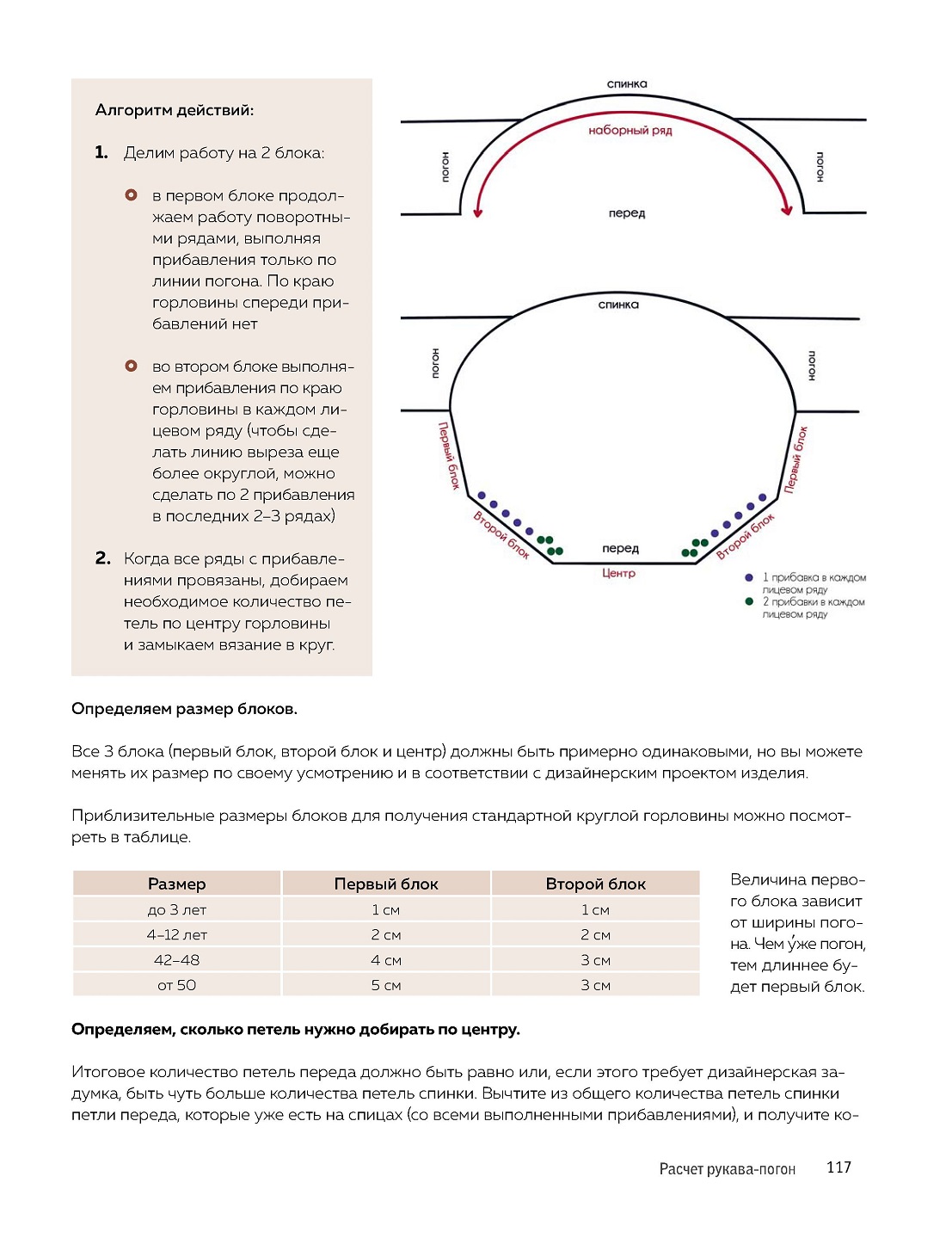 Алгоритм действий:

1. Делим работу на 2 блока:

в первом блоке продолжаем работу поворотными рядами, выполняя прибавления только по линии погона. По краю горловины спереди прибавлений нет

во втором блоке выполняем прибавления по краю горловины в каждом лицевом ряду (чтобы сделать линию выреза еще более округлой, можно сделать по 2 прибавления в последних 2–3 рядах)

2. Когда все ряды с прибавлениями провязаны, добираем необходимое количество петель по центру горловины и замыкаем вязание в круг.

спинка
наборный ряд
погон
погон
перед

спинка
погон
погон
Первый блок
Первый блок
Второй блок
Второй блок
перед
Центр
1 прибавка в каждом лицевом ряду
2 прибавки в каждом лицевом ряду

Определяем размер блоков.

Все 3 блока (первый блок, второй блок и центр) должны быть примерно одинаковыми, но вы можете менять их размер по своему усмотрению и в соответствии с дизайнерским проектом изделия.

Приблизительные размеры блоков для получения стандартной круглой горловины можно посмотреть в таблице.

| Размер | Первый блок | Второй блок |
|---|---|---|
| до 3 лет | 1 см | 1 см |
| 4–12 лет | 2 см | 2 см |
| 42–48 | 4 см | 3 см |
| от 50 | 5 см | 3 см |

Величина первого блока зависит от ширины погона. Чем у́же погон, тем длиннее будет первый блок.

Определяем, сколько петель нужно добирать по центру.

Итоговое количество петель переда должно быть равно или, если этого требует дизайнерская задумка, быть чуть больше количества петель спинки. Вычтите из общего количества петель спинки петли переда, которые уже есть на спицах (со всеми выполненными прибавлениями), и получите ко-

Расчет рукава-погон 117