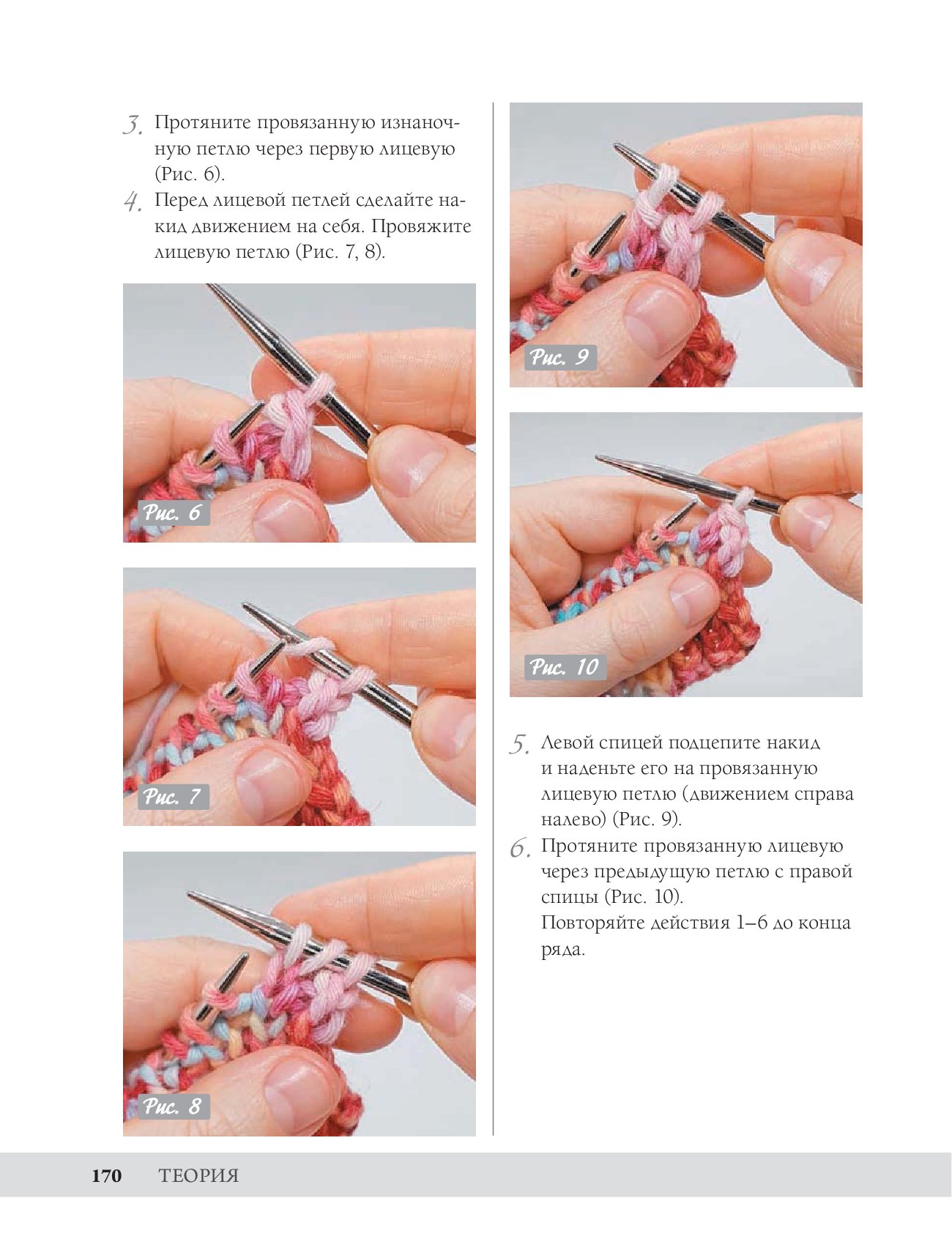 3. Протяните провязанную изнаночную петлю через первую лицевую (Рис. 6).

4. Перед лицевой петлей сделайте накид движением на себя. Провяжите лицевую петлю (Рис. 7, 8).

Рис. 6

Рис. 7

Рис. 8

Рис. 9

Рис. 10

5. Левой спицей подцепите накид и наденьте его на провязанную лицевую петлю (движением справа налево) (Рис. 9).

6. Протяните провязанную лицевую через предыдущую петлю с правой спицы (Рис. 10).
Повторяйте действия 1–6 до конца ряда.

170 ТЕОРИЯ