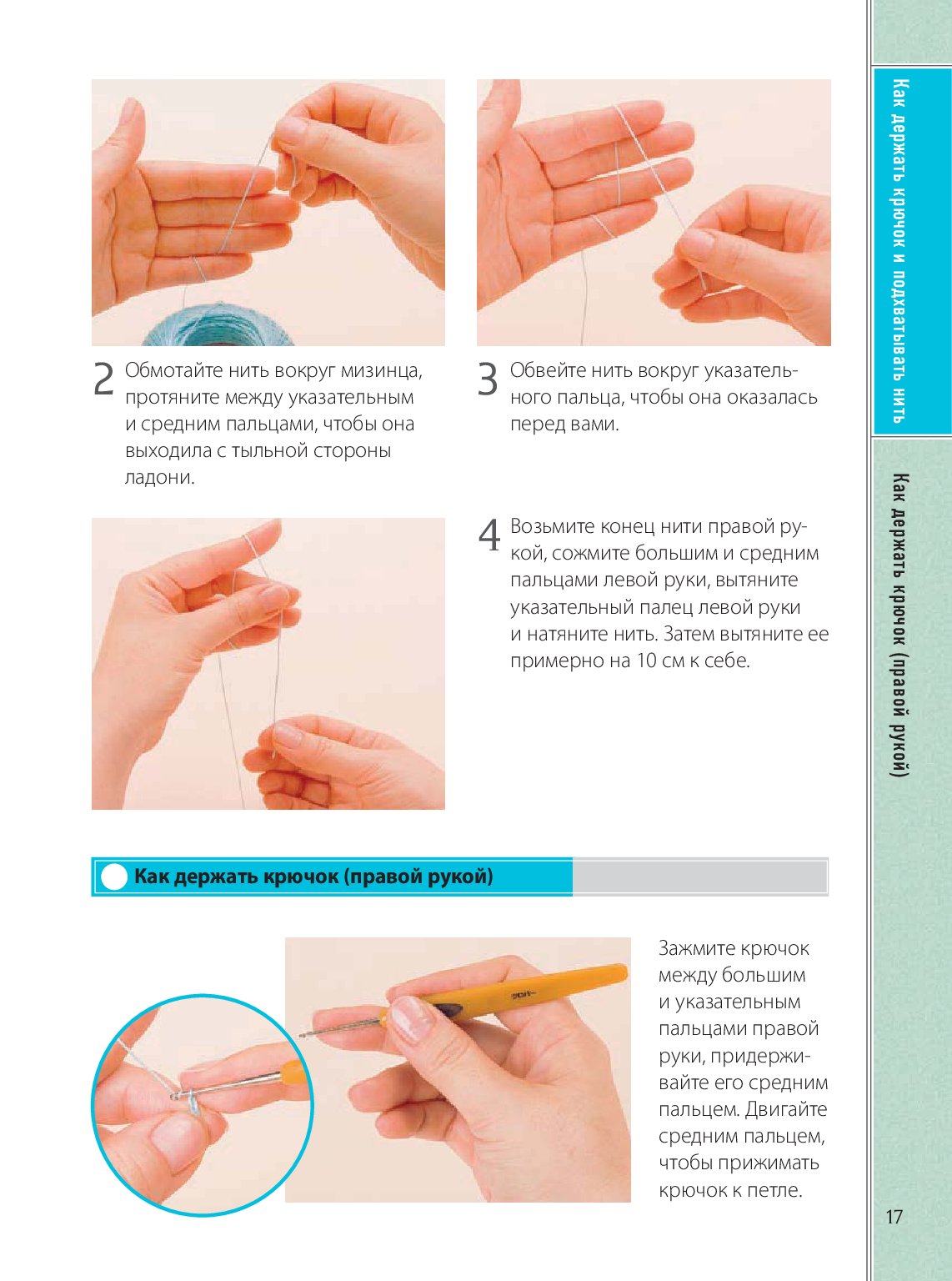 2 Обмотайте нить вокруг мизинца, протяните между указательным и средним пальцами, чтобы она выходила с тыльной стороны ладони.

3 Обвейте нить вокруг указательного пальца, чтобы она оказалась перед вами.

4 Возьмите конец нити правой рукой, сожмите большим и средним пальцами левой руки, вытяните указательный палец левой руки и натяните нить. Затем вытяните ее примерно на 10 см к себе.

Как держать крючок (правой рукой)

Зажмите крючок между большим и указательным пальцами правой руки, придерживайте его средним пальцем. Двигайте средним пальцем, чтобы прижимать крючок к петле.

Как держать крючок и подхватывать нить

Как держать крючок (правой рукой)

17