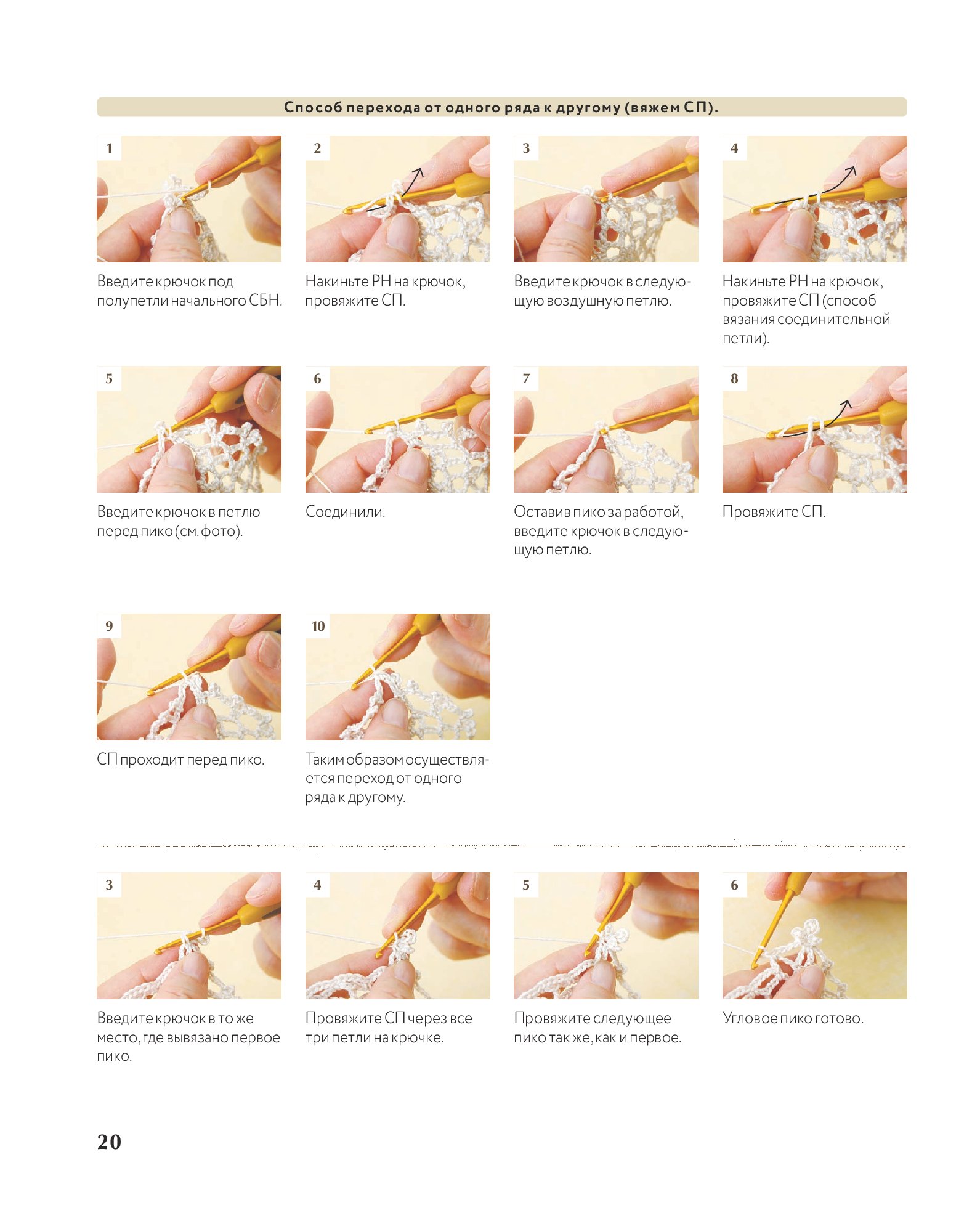 Способ перехода от одного ряда к другому (вяжем СП).

1

Введите крючок под полупетли начального СБН.

2

Накиньте РН на крючок, провяжите СП.

3

Введите крючок в следующую воздушную петлю.

4

Накиньте РН на крючок, провяжите СП (способ вязания соединительной петли).

5

Введите крючок в петлю перед пико (см. фото).

6

Соединили.

7

Оставив пико за работой, введите крючок в следующую петлю.

8

Провяжите СП.

9

СП проходит перед пико.

10

Таким образом осуществляется переход от одного ряда к другому.

3

Введите крючок в то же место, где вывязано первое пико.

4

Провяжите СП через все три петли на крючке.

5

Провяжите следующее пико так же, как и первое.

6

Угловое пико готово.

20