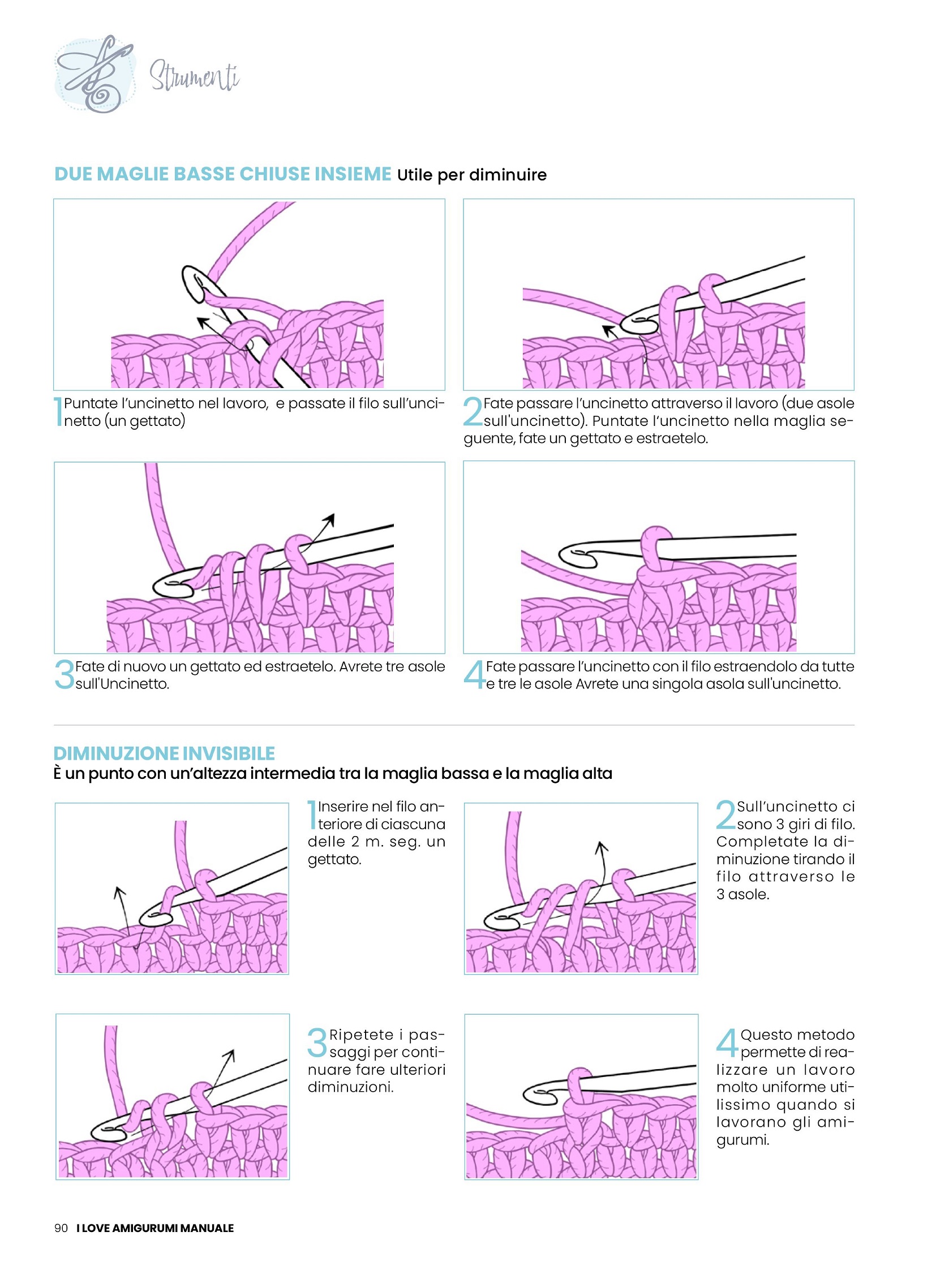 Strumenti

DUE MAGLIE BASSE CHIUSE INSIEME Utile per diminuire

1 Puntate l'uncinetto nel lavoro, e passate il filo sull'uncinetto (un gettato)

2 Fate passare l'uncinetto attraverso il lavoro (due asole sull'uncinetto). Puntate l'uncinetto nella maglia seguente, fate un gettato e estraetelo.

3 Fate di nuovo un gettato ed estraetelo. Avrete tre asole sull'Uncinetto.

4 Fate passare l'uncinetto con il filo estraendolo da tutte e tre le asole Avrete una singola asola sull'uncinetto.

DIMINUZIONE INVISIBILE
È un punto con un'altezza intermedia tra la maglia bassa e la maglia alta

1 Inserire nel filo anteriore di ciascuna delle 2 m. seg. un gettato.

2 Sull'uncinetto ci sono 3 giri di filo. Completate la diminuzione tirando il filo attraverso le 3 asole.

3 Ripetete i passaggi per continuare fare ulteriori diminuzioni.

4 Questo metodo permette di realizzare un lavoro molto uniforme utilissimo quando si lavorano gli amigurumi.

90 I LOVE AMIGURUMI MANUALE