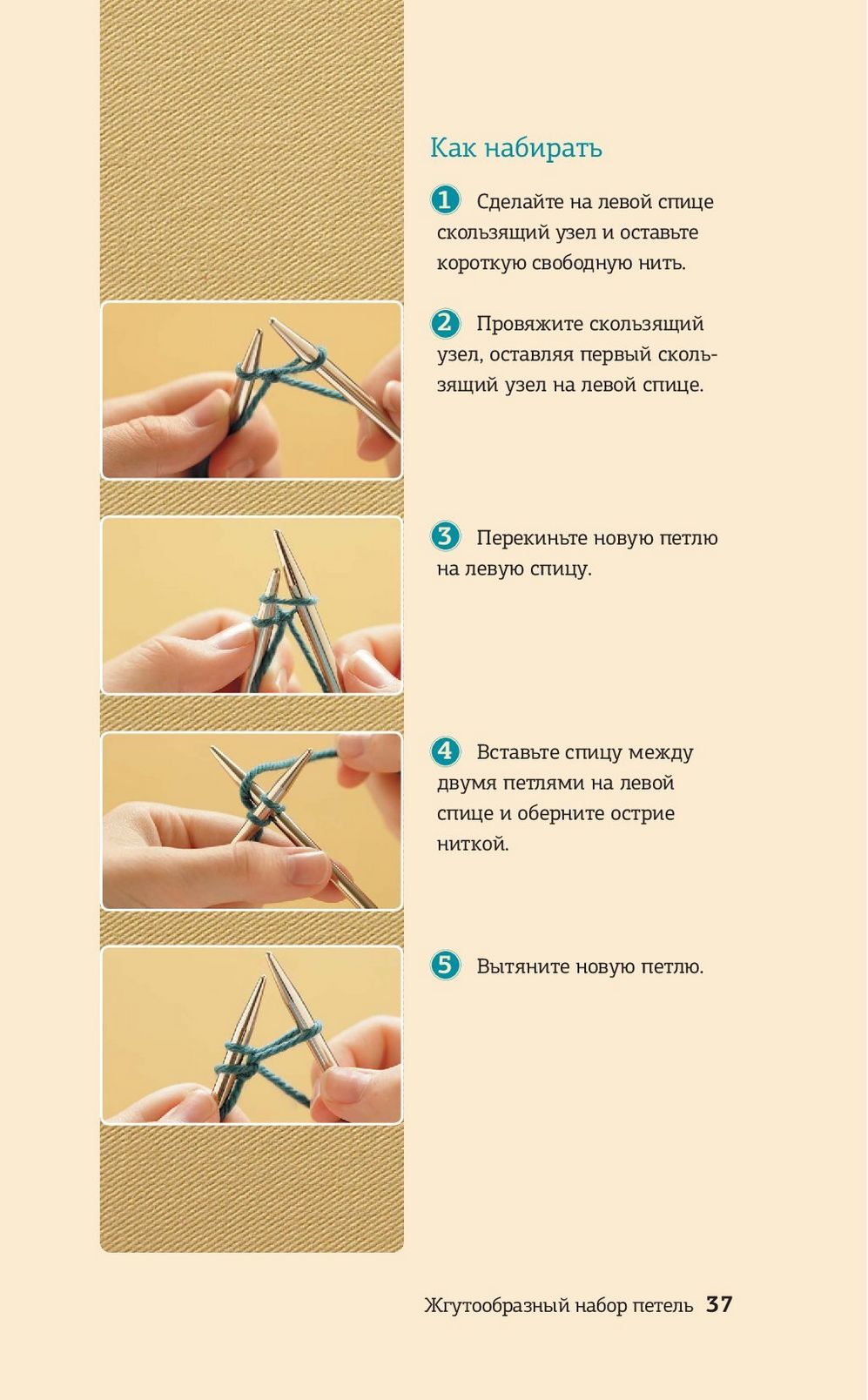 Как набирать

1 Сделайте на левой спице скользящий узел и оставьте короткую свободную нить.

2 Провяжите скользящий узел, оставляя первый скользящий узел на левой спице.

3 Перекиньте новую петлю на левую спицу.

4 Вставьте спицу между двумя петлями на левой спице и оберните острие ниткой.

5 Вытяните новую петлю.

Жгутообразный набор петель 37