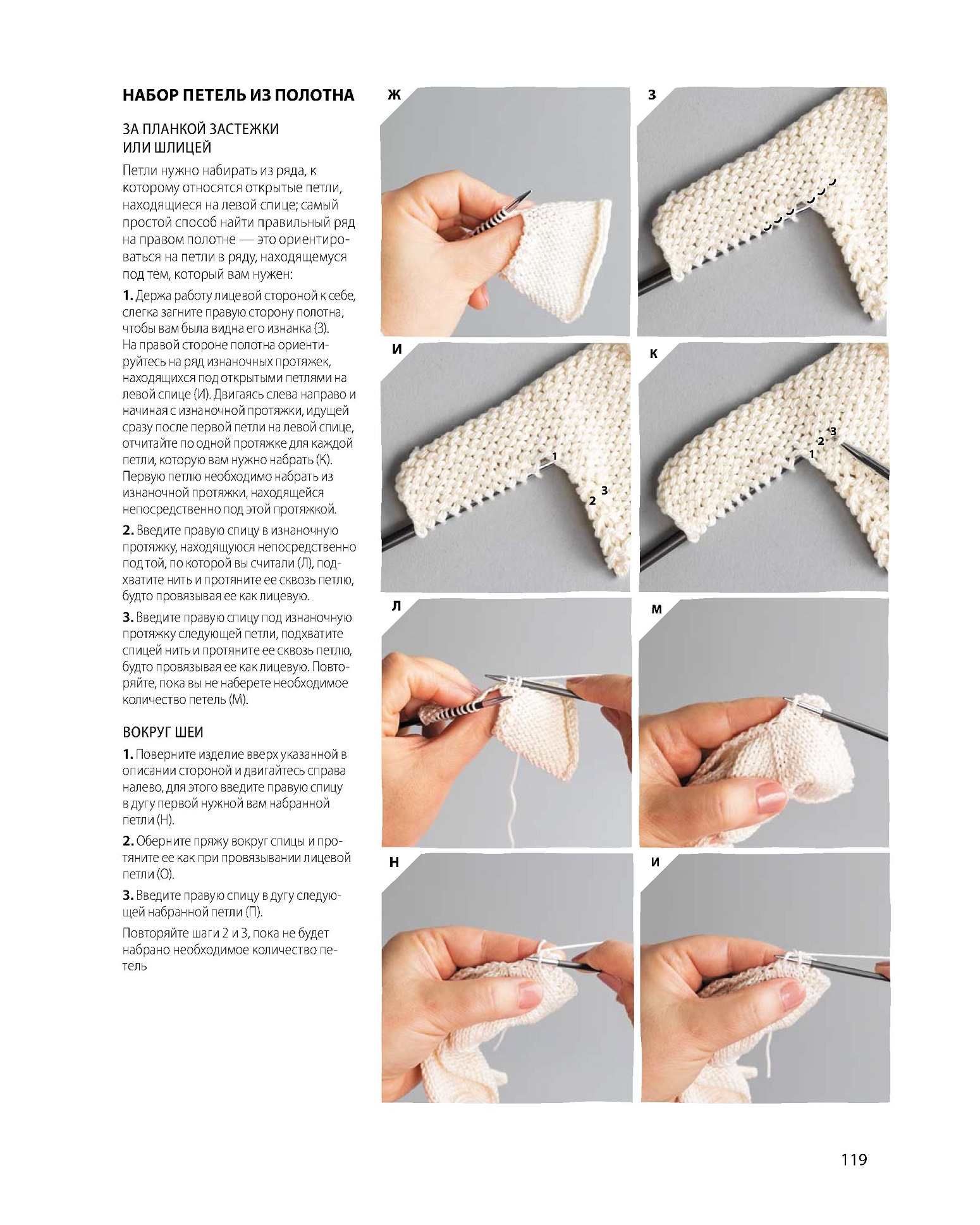 НАБОР ПЕТЕЛЬ ИЗ ПОЛОТНА

ЗА ПЛАНКОЙ ЗАСТЕЖКИ ИЛИ ШЛИЦЕЙ

Петли нужно набирать из ряда, к которому относятся открытые петли, находящиеся на левой спице; самый простой способ найти правильный ряд на правом полотне — это ориентироваться на петли в ряду, находящемуся под тем, который вам нужен:

1. Держа работу лицевой стороной к себе, слегка загните правую сторону полотна, чтобы вам была видна его изнанка (З). На правой стороне полотна ориентируйтесь на ряд изнаночных протяжек, находящихся под открытыми петлями на левой спице (И). Двигаясь слева направо и начиная с изнаночной протяжки, идущей сразу после первой петли на левой спице, отчитайте по одной протяжке для каждой петли, которую вам нужно набрать (К). Первую петлю необходимо набрать из изнаночной протяжки, находящейся непосредственно под этой протяжкой.

2. Введите правую спицу в изнаночную протяжку, находящуюся непосредственно под той, по которой вы считали (Л), подхватите нить и протяните ее сквозь петлю, будто провязывая ее как лицевую.

3. Введите правую спицу под изнаночную протяжку следующей петли, подхватите спицей нить и протяните ее сквозь петлю, будто провязывая ее как лицевую. Повторяйте, пока вы не наберете необходимое количество петель (М).

ВОКРУГ ШЕИ

1. Поверните изделие вверх указанной в описании стороной и двигайтесь справа налево, для этого введите правую спицу в дугу первой нужной вам набранной петли (Н).

2. Оберните пряжу вокруг спицы и протяните ее как при провязывании лицевой петли (О).

3. Введите правую спицу в дугу следующей набранной петли (П).

Повторяйте шаги 2 и 3, пока не будет набрано необходимое количество петель

Ж

З

И

1

2

3

К

1

2

3

Л

М

Н

И

119