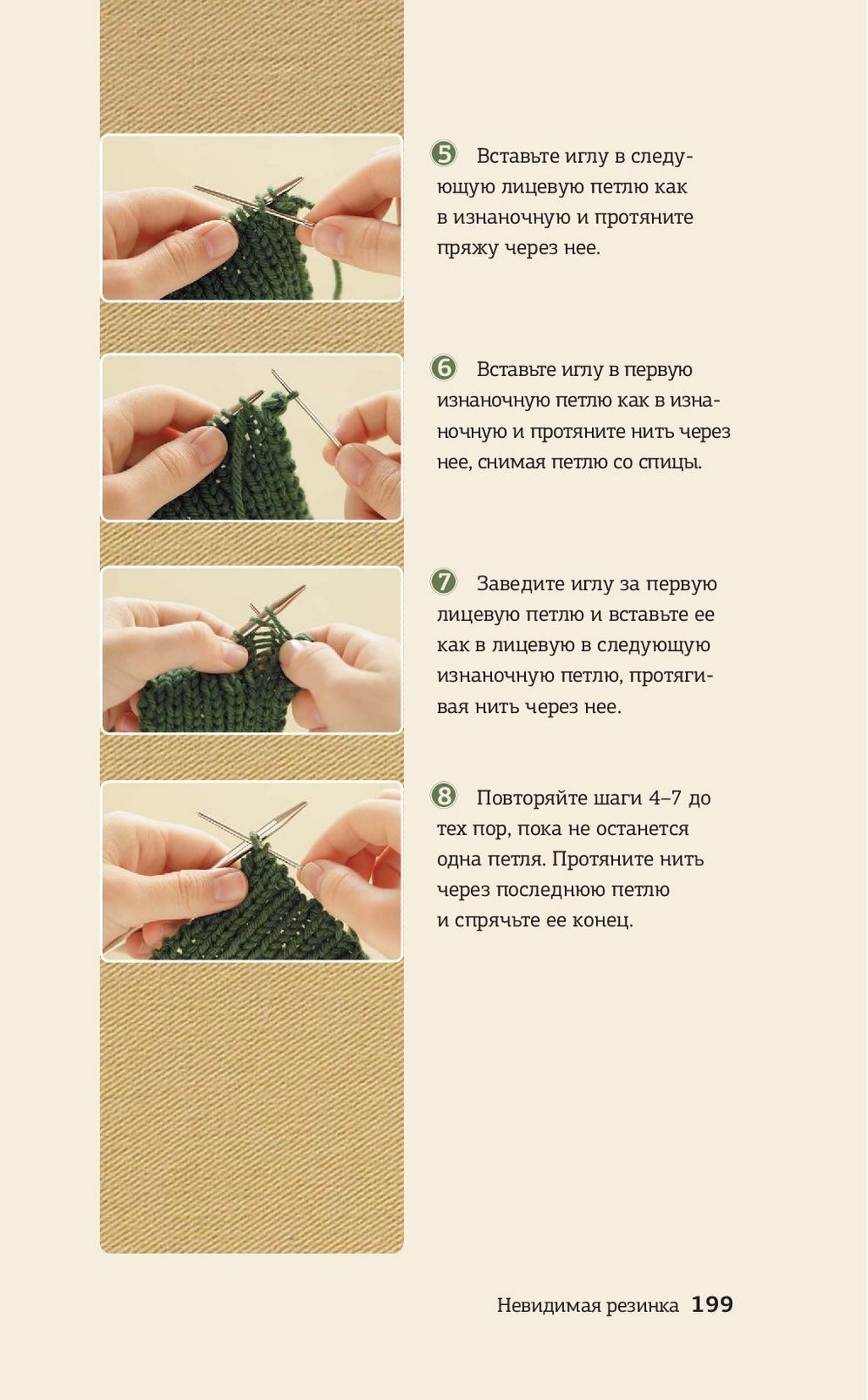 5 Вставьте иглу в следующую лицевую петлю как в изнаночную и протяните пряжу через нее.

6 Вставьте иглу в первую изнаночную петлю как в изнаночную и протяните нить через нее, снимая петлю со спицы.

7 Заведите иглу за первую лицевую петлю и вставьте ее как в лицевую в следующую изнаночную петлю, протягивая нить через нее.

8 Повторяйте шаги 4–7 до тех пор, пока не останется одна петля. Протяните нить через последнюю петлю и спрячьте ее конец.

Невидимая резинка 199