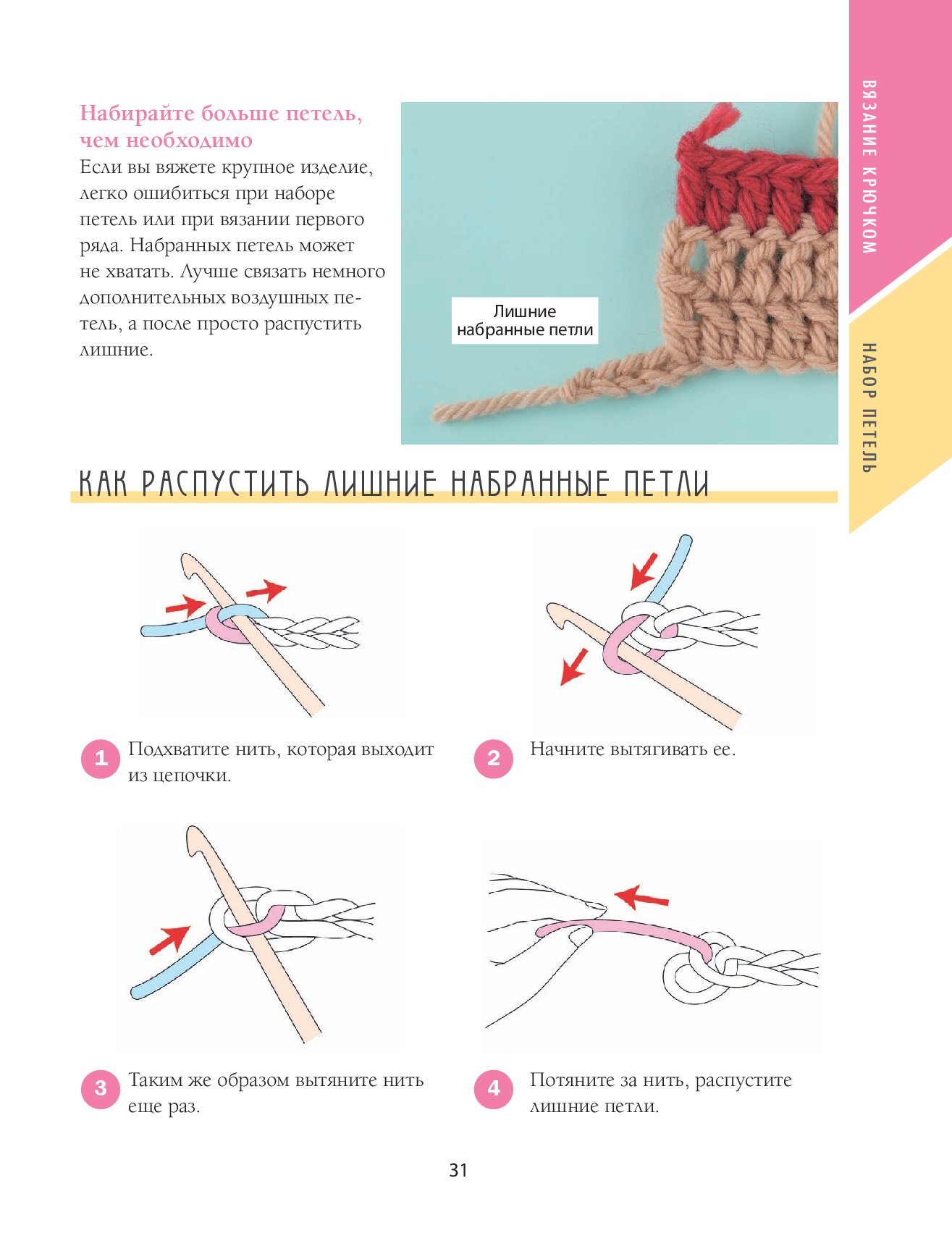 ВЯЗАНИЕ КРЮЧКОМ

НАБОР ПЕТЕЛЬ

Набирайте больше петель, чем необходимо

Если вы вяжете крупное изделие, легко ошибиться при наборе петель или при вязании первого ряда. Набранных петель может не хватать. Лучше связать немного дополнительных воздушных петель, а после просто распустить лишние.

Лишние набранные петли

КАК РАСПУСТИТЬ ЛИШНИЕ НАБРАННЫЕ ПЕТЛИ

1 Подхватите нить, которая выходит из цепочки.

2 Начните вытягивать ее.

3 Таким же образом вытяните нить еще раз.

4 Потяните за нить, распустите лишние петли.

31