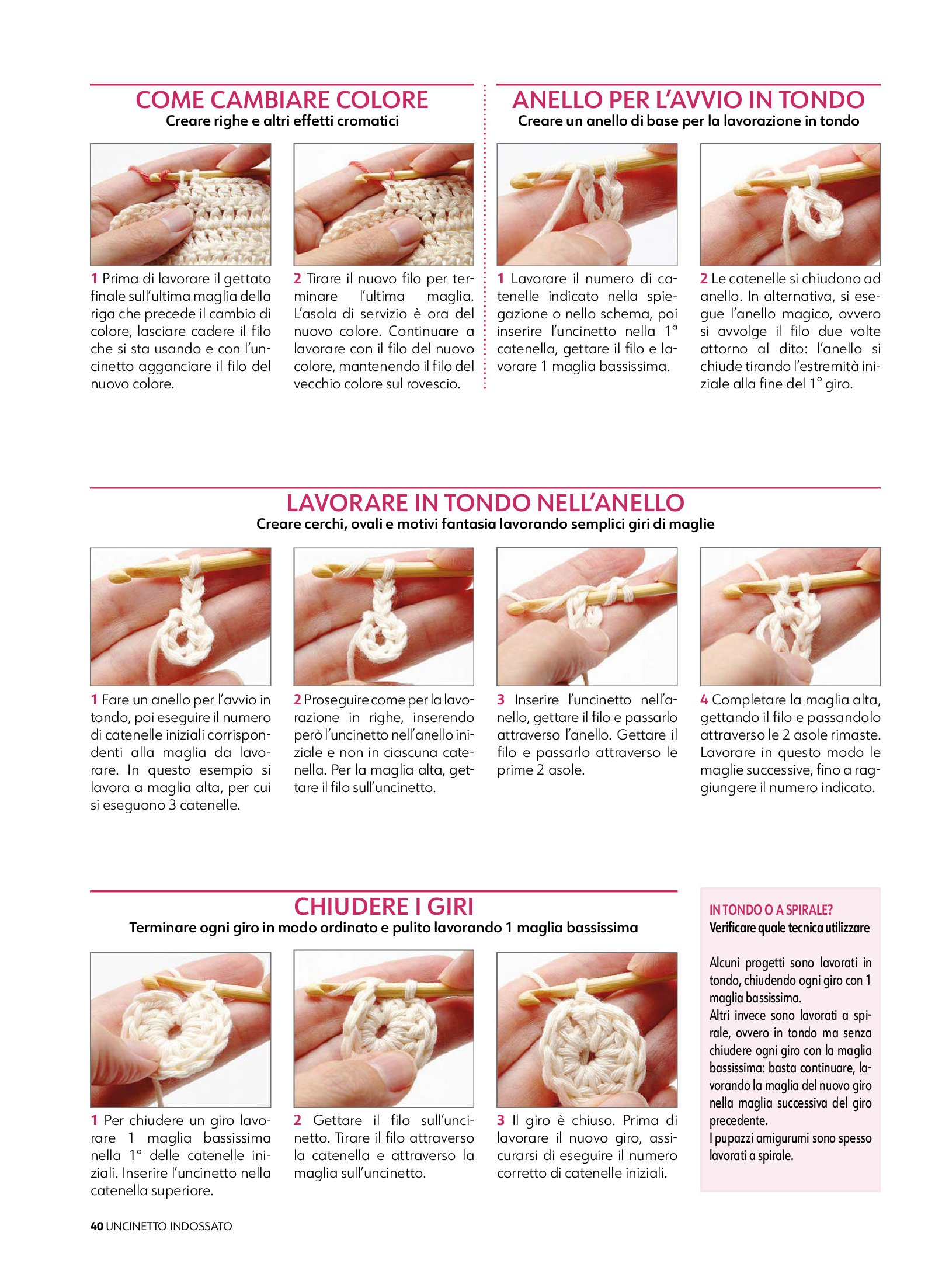 COME CAMBIARE COLORE
Creare righe e altri effetti cromatici

1 Prima di lavorare il gettato finale sull'ultima maglia della riga che precede il cambio di colore, lasciare cadere il filo che si sta usando e con l'uncinetto agganciare il filo del nuovo colore.

2 Tirare il nuovo filo per terminare l'ultima maglia. L'asola di servizio è ora del nuovo colore. Continuare a lavorare con il filo del nuovo colore, mantenendo il filo del vecchio colore sul rovescio.

ANELLO PER L'AVVIO IN TONDO
Creare un anello di base per la lavorazione in tondo

1 Lavorare il numero di catenelle indicato nella spiegazione o nello schema, poi inserire l'uncinetto nella 1ª catenella, gettare il filo e lavorare 1 maglia bassissima.

2 Le catenelle si chiudono ad anello. In alternativa, si esegue l'anello magico, ovvero si avvolge il filo due volte attorno al dito: l'anello si chiude tirando l'estremità iniziale alla fine del 1° giro.

LAVORARE IN TONDO NELL'ANELLO
Creare cerchi, ovali e motivi fantasia lavorando semplici giri di maglie

1 Fare un anello per l'avvio in tondo, poi eseguire il numero di catenelle iniziali corrispondenti alla maglia da lavorare. In questo esempio si lavora a maglia alta, per cui si eseguono 3 catenelle.

2 Proseguire come per la lavorazione in righe, inserendo però l'uncinetto nell'anello iniziale e non in ciascuna catenella. Per la maglia alta, gettare il filo sull'uncinetto.

3 Inserire l'uncinetto nell'anello, gettare il filo e passarlo attraverso l'anello. Gettare il filo e passarlo attraverso le prime 2 asole.

4 Completare la maglia alta, gettando il filo e passandolo attraverso le 2 asole rimaste. Lavorare in questo modo le maglie successive, fino a raggiungere il numero indicato.

CHIUDERE I GIRI
Terminare ogni giro in modo ordinato e pulito lavorando 1 maglia bassissima

1 Per chiudere un giro lavorare 1 maglia bassissima nella 1ª delle catenelle iniziali. Inserire l'uncinetto nella catenella superiore.

2 Gettare il filo sull'uncinetto. Tirare il filo attraverso la catenella e attraverso la maglia sull'uncinetto.

3 Il giro è chiuso. Prima di lavorare il nuovo giro, assicurarsi di eseguire il numero corretto di catenelle iniziali.

IN TONDO O A SPIRALE?
Verificare quale tecnica utilizzare

Alcuni progetti sono lavorati in tondo, chiudendo ogni giro con 1 maglia bassissima.
Altri invece sono lavorati a spirale, ovvero in tondo ma senza chiudere ogni giro con la maglia bassissima: basta continuare, lavorando la maglia del nuovo giro nella maglia successiva del giro precedente.
I pupazzi amigurumi sono spesso lavorati a spirale.

40 UNCINETTO INDOSSATO