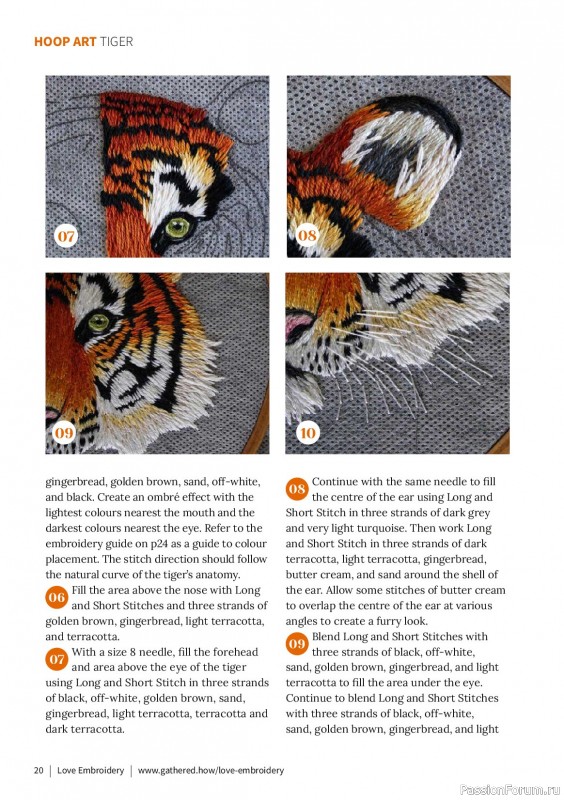 HOOP ART TIGER

07

08

09

10

gingerbread, golden brown, sand, off-white, and black. Create an ombré effect with the lightest colours nearest the mouth and the darkest colours nearest the eye. Refer to the embroidery guide on p24 as a guide to colour placement. The stitch direction should follow the natural curve of the tiger's anatomy.

06 Fill the area above the nose with Long and Short Stitches and three strands of golden brown, gingerbread, light terracotta, and terracotta.

07 With a size 8 needle, fill the forehead and area above the eye of the tiger using Long and Short Stitch in three strands of black, off-white, golden brown, sand, gingerbread, light terracotta, terracotta and dark terracotta.

08 Continue with the same needle to fill the centre of the ear using Long and Short Stitch in three strands of dark grey and very light turquoise. Then work Long and Short Stitch in three strands of dark terracotta, light terracotta, gingerbread, butter cream, and sand around the shell of the ear. Allow some stitches of butter cream to overlap the centre of the ear at various angles to create a furry look.

09 Blend Long and Short Stitches with three strands of black, off-white, sand, golden brown, gingerbread, and light terracotta to fill the area under the eye. Continue to blend Long and Short Stitches with three strands of black, off-white, sand, golden brown, gingerbread, and light

20 | Love Embroidery | www.gathered.how/love-embroidery

PassionForum.ru