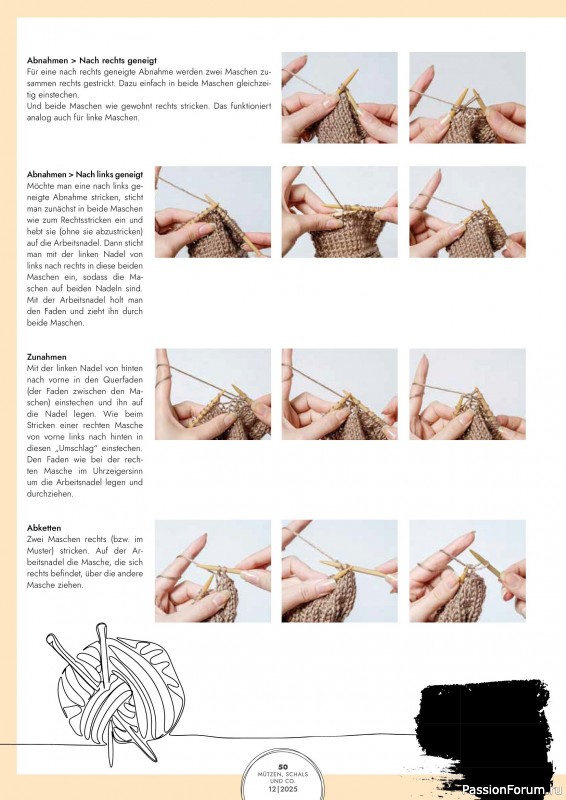 **Abnahmen > Nach rechts geneigt**
Für eine nach rechts geneigte Abnahme werden zwei Maschen zusammen rechts gestrickt. Dazu einfach in beide Maschen gleichzeitig einstechen.
Und beide Maschen wie gewohnt rechts stricken. Das funktioniert analog auch für linke Maschen.

**Abnahmen > Nach links geneigt**
Möchte man eine nach links geneigte Abnahme stricken, sticht man zunächst in beide Maschen wie zum Rechtsstricken ein und hebt sie (ohne sie abzustricken) auf die Arbeitsnadel. Dann sticht man mit der linken Nadel von links nach rechts in diese beiden Maschen ein, sodass die Maschen auf beiden Nadeln sind. Mit der Arbeitsnadel holt man den Faden und zieht ihn durch beide Maschen.

**Zunahmen**
Mit der linken Nadel von hinten nach vorne in den Querfaden (der Faden zwischen den Maschen) einstechen und ihn auf die Nadel legen. Wie beim Stricken einer rechten Masche von vorne links nach hinten in diesen „Umschlag" einstechen. Den Faden wie bei der rechten Masche im Uhrzeigersinn um die Arbeitsnadel legen und durchziehen.

**Abketten**
Zwei Maschen rechts (bzw. im Muster) stricken. Auf der Arbeitsnadel die Masche, die sich rechts befindet, über die andere Masche ziehen.

50
MÜTZEN, SCHALS UND CO.
12|2025

PassionForum.ru