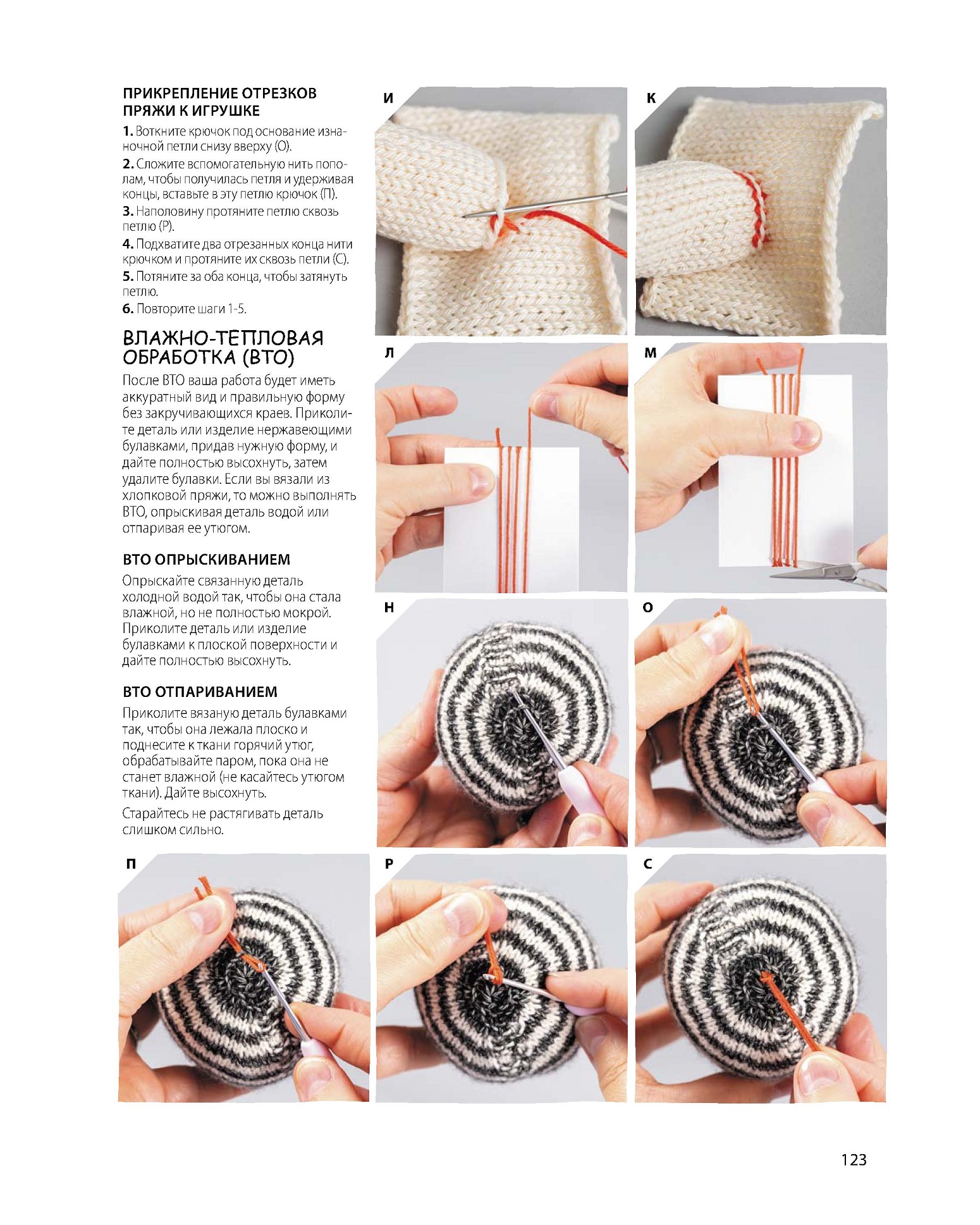 ПРИКРЕПЛЕНИЕ ОТРЕЗКОВ ПРЯЖИ К ИГРУШКЕ

1. Воткните крючок под основание изнаночной петли снизу вверху (О).

2. Сложите вспомогательную нить пополам, чтобы получилась петля и удерживая концы, вставьте в эту петлю крючок (П).

3. Наполовину протяните петлю сквозь петлю (Р).

4. Подхватите два отрезанных конца нити крючком и протяните их сквозь петли (С).

5. Потяните за оба конца, чтобы затянуть петлю.

6. Повторите шаги 1-5.

ВЛАЖНО-ТЕПЛОВАЯ ОБРАБОТКА (ВТО)

После ВТО ваша работа будет иметь аккуратный вид и правильную форму без закручивающихся краев. Приколите деталь или изделие нержавеющими булавками, придав нужную форму, и дайте полностью высохнуть, затем удалите булавки. Если вы вязали из хлопковой пряжи, то можно выполнять ВТО, опрыскивая деталь водой или отпаривая ее утюгом.

ВТО ОПРЫСКИВАНИЕМ

Опрыскайте связанную деталь холодной водой так, чтобы она стала влажной, но не полностью мокрой. Приколите деталь или изделие булавками к плоской поверхности и дайте полностью высохнуть.

ВТО ОТПАРИВАНИЕМ

Приколите вязаную деталь булавками так, чтобы она лежала плоско и поднесите к ткани горячий утюг, обрабатывайте паром, пока она не станет влажной (не касайтесь утюгом ткани). Дайте высохнуть.

Старайтесь не растягивать деталь слишком сильно.

И

К

Л

М

Н

О

П

Р

С

123