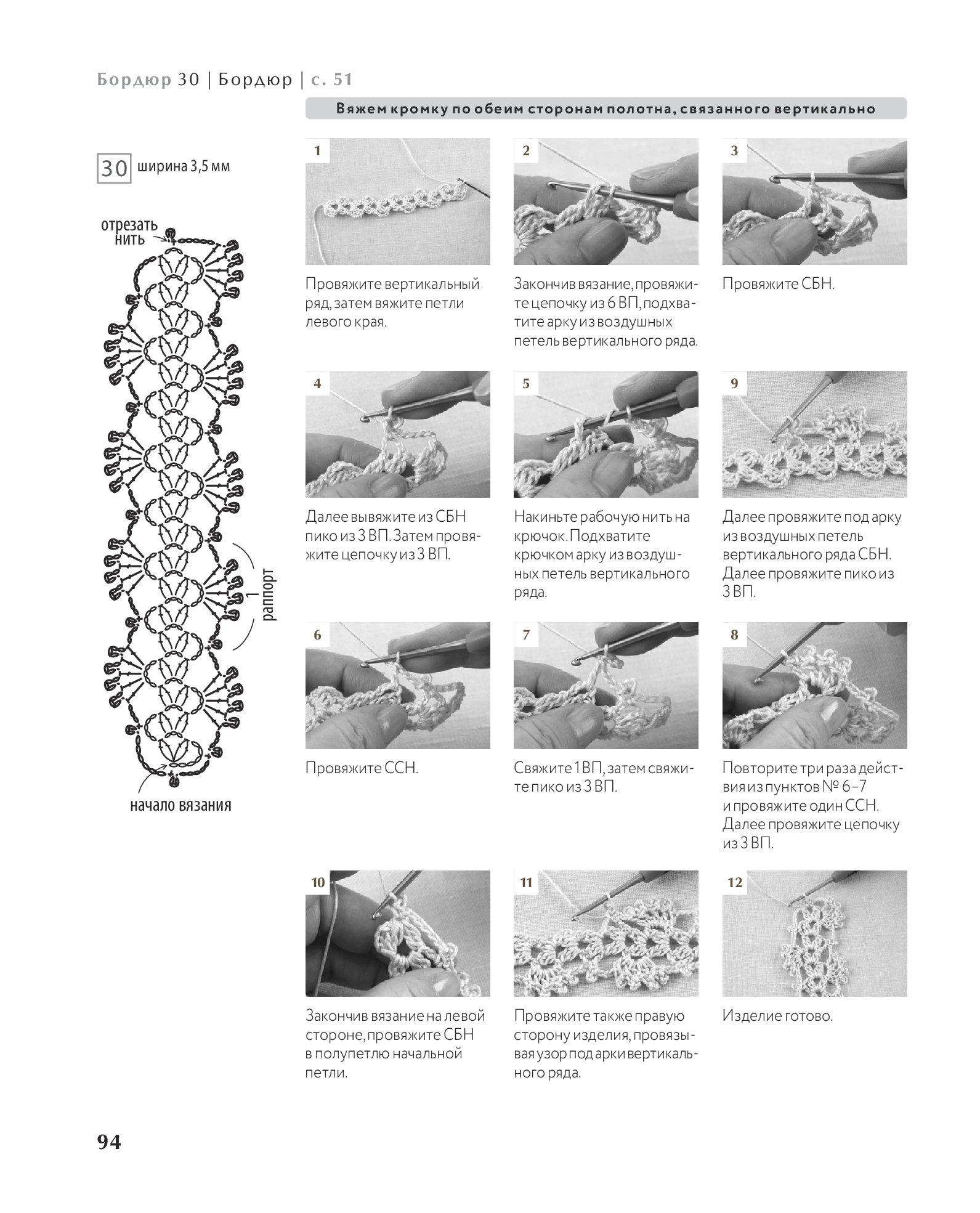 Бордюр 30 | Бордюр | с. 51

Вяжем кромку по обеим сторонам полотна, связанного вертикально

30 ширина 3,5 мм

отрезать нить

1 раппорт

начало вязания

1

Провяжите вертикальный ряд, затем вяжите петли левого края.

2

Закончив вязание, провяжите цепочку из 6 ВП, подхватите арку из воздушных петель вертикального ряда.

3

Провяжите СБН.

4

Далее вывяжите из СБН пико из 3 ВП. Затем провяжите цепочку из 3 ВП.

5

Накиньте рабочую нить на крючок. Подхватите крючком арку из воздушных петель вертикального ряда.

9

Далее провяжите под арку из воздушных петель вертикального ряда СБН. Далее провяжите пико из 3 ВП.

6

Провяжите ССН.

7

Свяжите 1 ВП, затем свяжите пико из 3 ВП.

8

Повторите три раза действия из пунктов № 6–7 и провяжите один ССН. Далее провяжите цепочку из 3 ВП.

10

Закончив вязание на левой стороне, провяжите СБН в полупетлю начальной петли.

11

Провяжите также правую сторону изделия, провязывая узор под арки вертикального ряда.

12

Изделие готово.

94