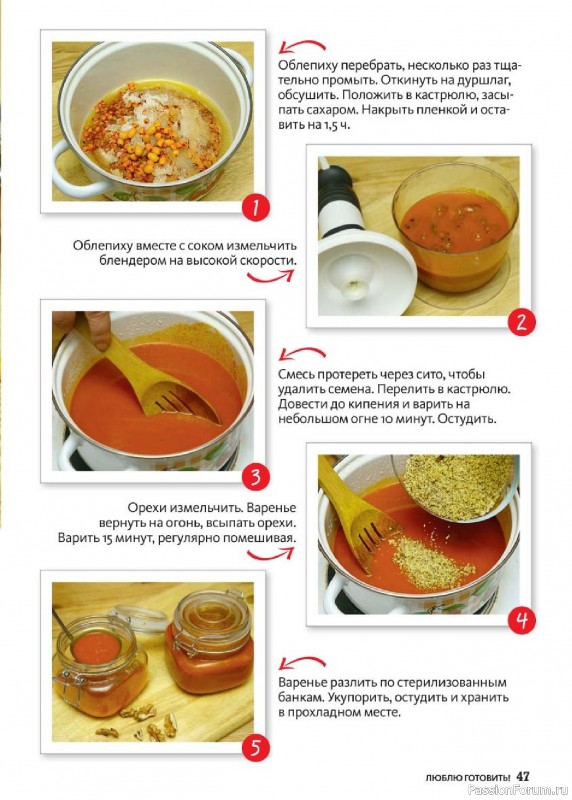 Облепиху перебрать, несколько раз тщательно промыть. Откинуть на дуршлаг, обсушить. Положить в кастрюлю, засыпать сахаром. Накрыть пленкой и оставить на 1,5 ч.

1

Облепиху вместе с соком измельчить блендером на высокой скорости.

2

Смесь протереть через сито, чтобы удалить семена. Перелить в кастрюлю. Довести до кипения и варить на небольшом огне 10 минут. Остудить.

3

Орехи измельчить. Варенье вернуть на огонь, всыпать орехи. Варить 15 минут, регулярно помешивая.

4

Варенье разлить по стерилизованным банкам. Укупорить, остудить и хранить в прохладном месте.

5

ЛЮБЛЮ ГОТОВИТЬ! 47

PassionForum.ru