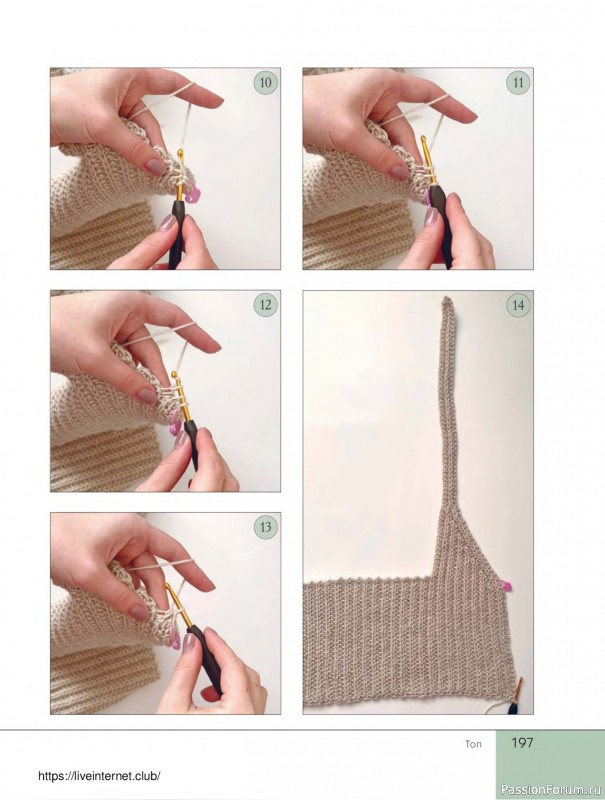 10

11

12

14

13

Топ 197

https://liveinternet.club/

PassionForum.ru