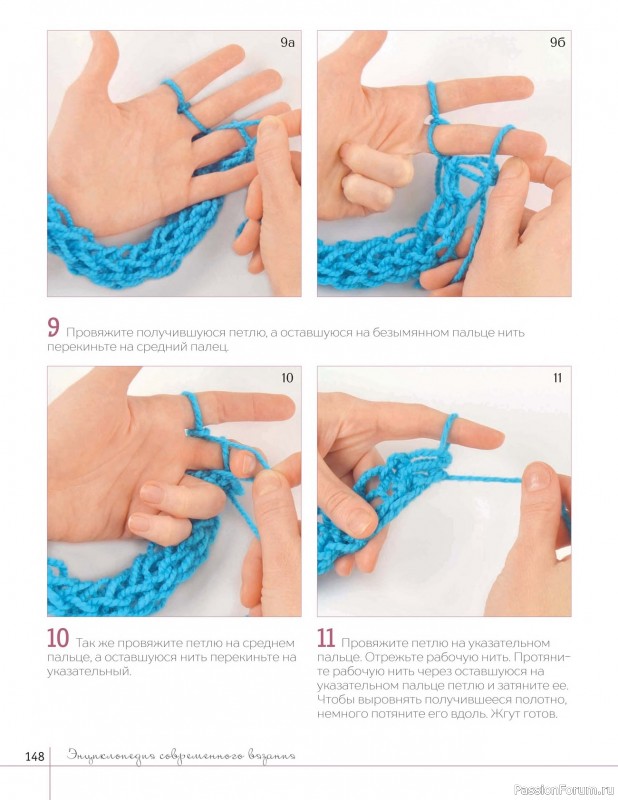 9а

9б

9 Провяжите получившуюся петлю, а оставшуюся на безымянном пальце нить перекиньте на средний палец.

10

11

10 Так же провяжите петлю на среднем пальце, а оставшуюся нить перекиньте на указательный.

11 Провяжите петлю на указательном пальце. Отрежьте рабочую нить. Протяните рабочую нить через оставшуюся на указательном пальце петлю и затяните ее. Чтобы выровнять получившееся полотно, немного потяните его вдоль. Жгут готов.

148 Энциклопедия современного вязания

PassionForum.ru