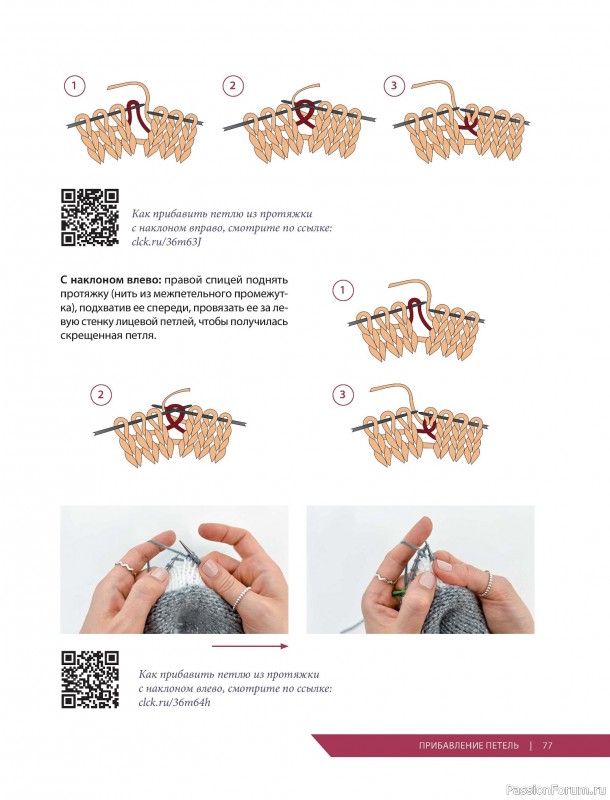 1

2

3

Как прибавить петлю из протяжки с наклоном вправо, смотрите по ссылке: clck.ru/36m63J

**С наклоном влево:** правой спицей поднять протяжку (нить из межпетельного промежутка), подхватив ее спереди, провязать ее за левую стенку лицевой петлей, чтобы получилась скрещенная петля.

1

2

3

Как прибавить петлю из протяжки с наклоном влево, смотрите по ссылке: clck.ru/36m64h

ПРИБАВЛЕНИЕ ПЕТЕЛЬ | 77

PassionForum.ru