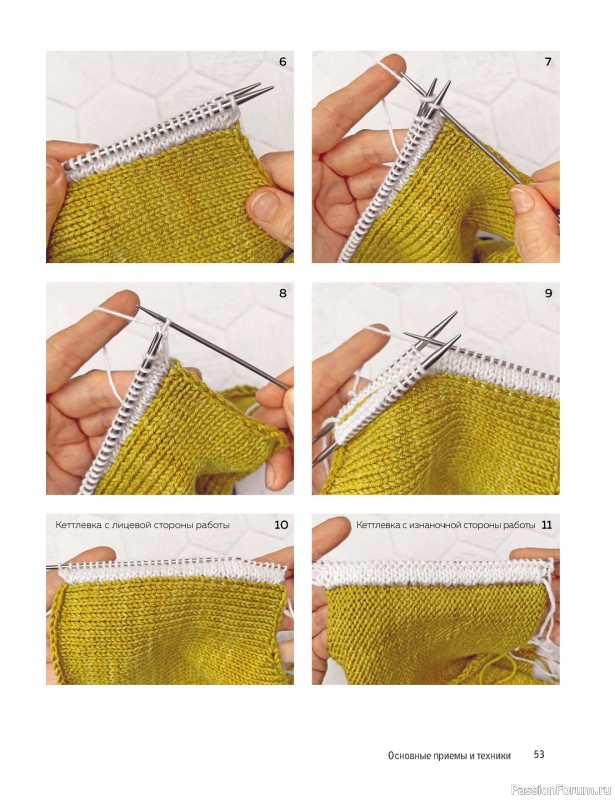 6

7

8

9

Кеттлевка с лицевой стороны работы 10

Кеттлевка с изнаночной стороны работы 11

Основные приемы и техники 53

PassionForum.ru