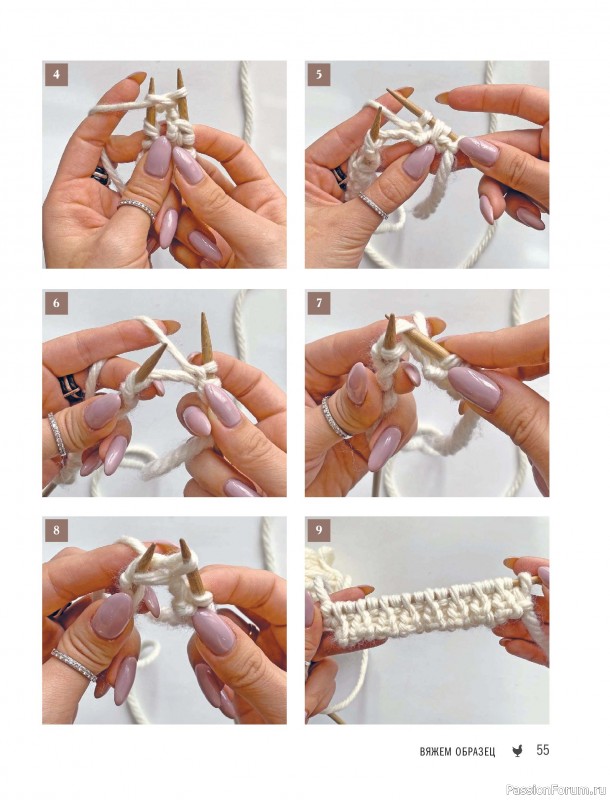 4

5

6

7

8

9

ВЯЖЕМ ОБРАЗЕЦ 55

PassionForum.ru