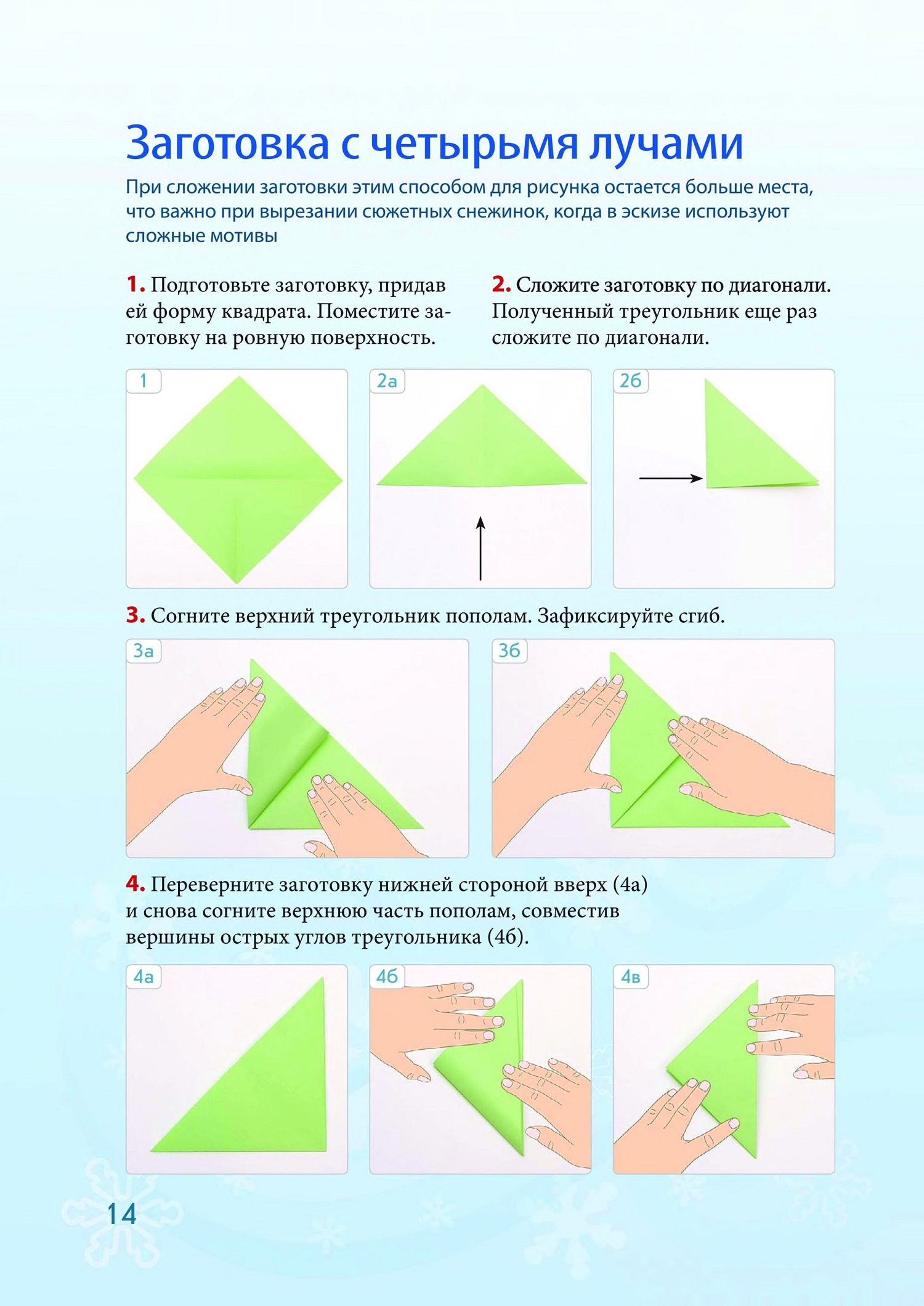 Заготовка с четырьмя лучами

При сложении заготовки этим способом для рисунка остается больше места, что важно при вырезании сюжетных снежинок, когда в эскизе используют сложные мотивы

1. Подготовьте заготовку, придав ей форму квадрата. Поместите заготовку на ровную поверхность.

2. Сложите заготовку по диагонали. Полученный треугольник еще раз сложите по диагонали.

1

2а

2б

3. Согните верхний треугольник пополам. Зафиксируйте сгиб.

3а

3б

4. Переверните заготовку нижней стороной вверх (4а) и снова согните верхнюю часть пополам, совместив вершины острых углов треугольника (4б).

4а

4б

4в

14