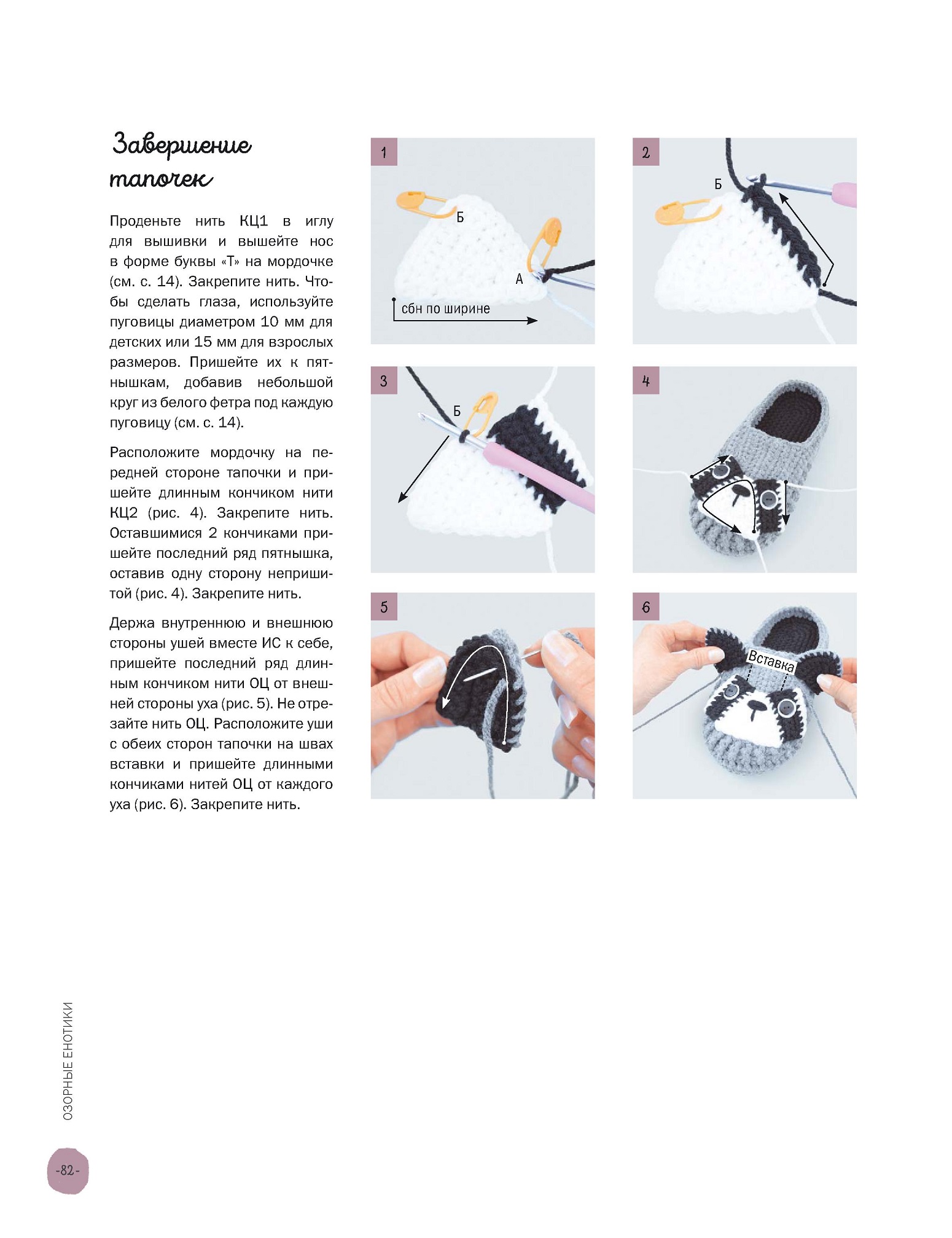 Завершение тапочек

Проденьте нить КЦ1 в иглу для вышивки и вышейте нос в форме буквы «Т» на мордочке (см. с. 14). Закрепите нить. Чтобы сделать глаза, используйте пуговицы диаметром 10 мм для детских или 15 мм для взрослых размеров. Пришейте их к пятнышкам, добавив небольшой круг из белого фетра под каждую пуговицу (см. с. 14).

Расположите мордочку на передней стороне тапочки и пришейте длинным кончиком нити КЦ2 (рис. 4). Закрепите нить. Оставшимися 2 кончиками пришейте последний ряд пятнышка, оставив одну сторону непришитой (рис. 4). Закрепите нить.

Держа внутреннюю и внешнюю стороны ушей вместе ИС к себе, пришейте последний ряд длинным кончиком нити ОЦ от внешней стороны уха (рис. 5). Не отрезайте нить ОЦ. Расположите уши с обеих сторон тапочки на швах вставки и пришейте длинными кончиками нитей ОЦ от каждого уха (рис. 6). Закрепите нить.

1
Б
А
сбн по ширине

2
Б

3
Б

4

5

6
Вставка

ОЗОРНЫЕ ЕНОТИКИ

-82-