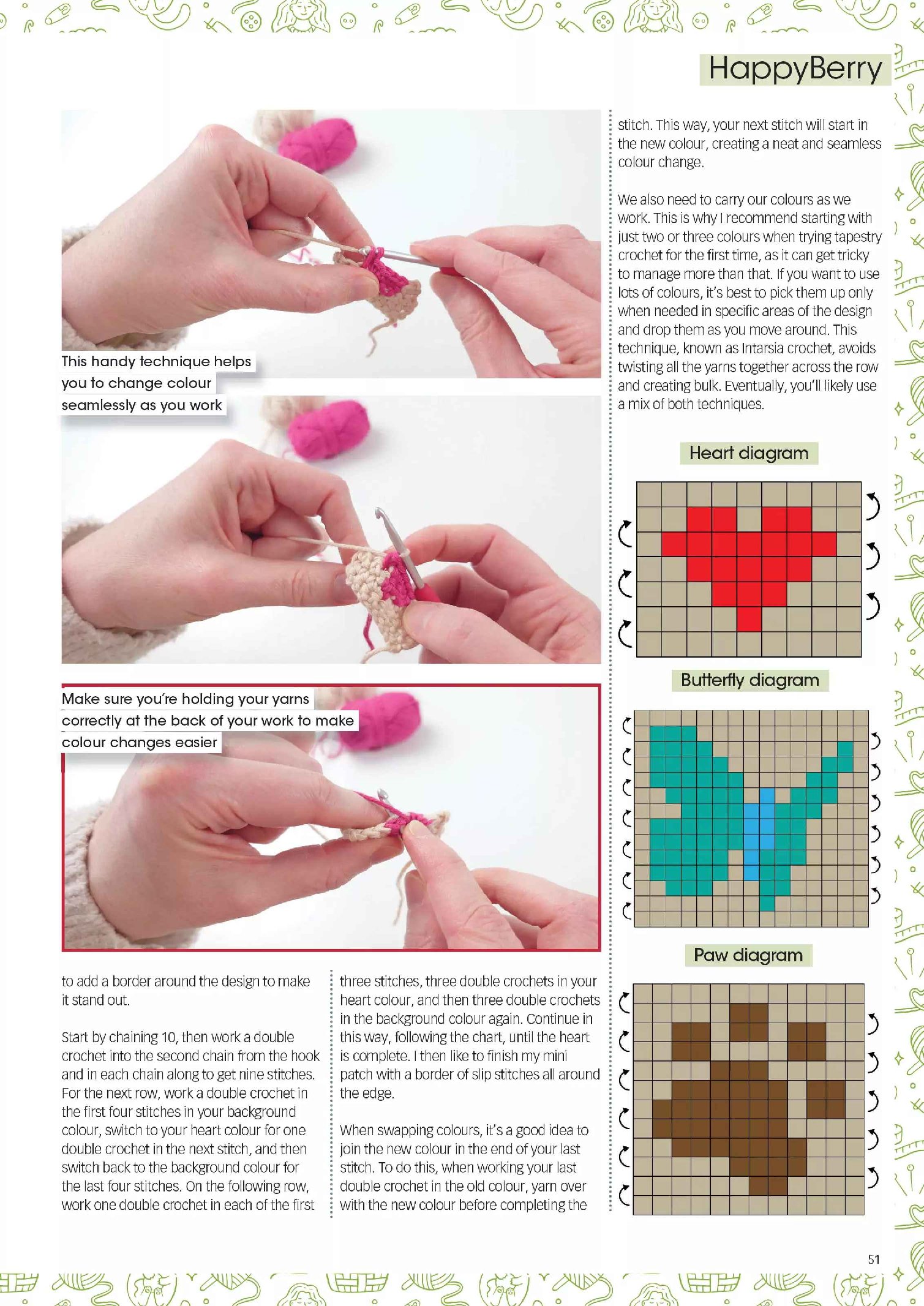 HappyBerry

This handy technique helps you to change colour seamlessly as you work

Make sure you're holding your yarns correctly at the back of your work to make colour changes easier

to add a border around the design to make it stand out.

Start by chaining 10, then work a double crochet into the second chain from the hook and in each chain along to get nine stitches. For the next row, work a double crochet in the first four stitches in your background colour, switch to your heart colour for one double crochet in the next stitch, and then switch back to the background colour for the last four stitches. On the following row, work one double crochet in each of the first three stitches, three double crochets in your heart colour, and then three double crochets in the background colour again. Continue in this way, following the chart, until the heart is complete. I then like to finish my mini patch with a border of slip stitches all around the edge.

When swapping colours, it's a good idea to join the new colour in the end of your last stitch. To do this, when working your last double crochet in the old colour, yarn over with the new colour before completing the stitch. This way, your next stitch will start in the new colour, creating a neat and seamless colour change.

We also need to carry our colours as we work. This is why I recommend starting with just two or three colours when trying tapestry crochet for the first time, as it can get tricky to manage more than that. If you want to use lots of colours, it's best to pick them up only when needed in specific areas of the design and drop them as you move around. This technique, known as Intarsia crochet, avoids twisting all the yarns together across the row and creating bulk. Eventually, you'll likely use a mix of both techniques.

Heart diagram

Butterfly diagram

Paw diagram

51