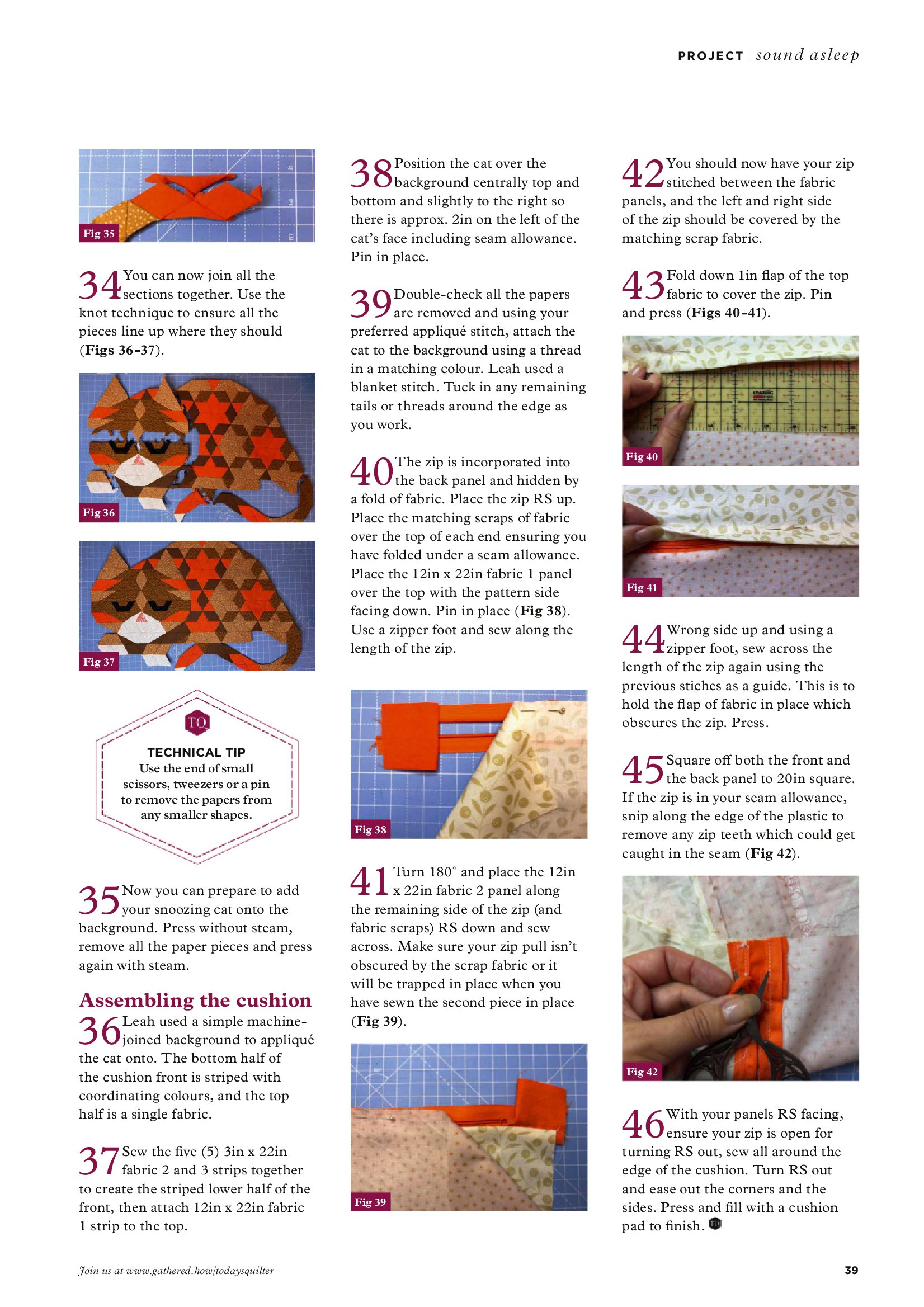 PROJECT | sound asleep

Fig 35

34 You can now join all the sections together. Use the knot technique to ensure all the pieces line up where they should (**Figs 36-37**).

Fig 36

Fig 37

TQ

TECHNICAL TIP
Use the end of small scissors, tweezers or a pin to remove the papers from any smaller shapes.

35 Now you can prepare to add your snoozing cat onto the background. Press without steam, remove all the paper pieces and press again with steam.

Assembling the cushion

36 Leah used a simple machine-joined background to appliqué the cat onto. The bottom half of the cushion front is striped with coordinating colours, and the top half is a single fabric.

37 Sew the five (5) 3in x 22in fabric 2 and 3 strips together to create the striped lower half of the front, then attach 12in x 22in fabric 1 strip to the top.

38 Position the cat over the background centrally top and bottom and slightly to the right so there is approx. 2in on the left of the cat's face including seam allowance. Pin in place.

39 Double-check all the papers are removed and using your preferred appliqué stitch, attach the cat to the background using a thread in a matching colour. Leah used a blanket stitch. Tuck in any remaining tails or threads around the edge as you work.

40 The zip is incorporated into the back panel and hidden by a fold of fabric. Place the zip RS up. Place the matching scraps of fabric over the top of each end ensuring you have folded under a seam allowance. Place the 12in x 22in fabric 1 panel over the top with the pattern side facing down. Pin in place (**Fig 38**). Use a zipper foot and sew along the length of the zip.

Fig 38

41 Turn 180° and place the 12in x 22in fabric 2 panel along the remaining side of the zip (and fabric scraps) RS down and sew across. Make sure your zip pull isn't obscured by the scrap fabric or it will be trapped in place when you have sewn the second piece in place (**Fig 39**).

Fig 39

42 You should now have your zip stitched between the fabric panels, and the left and right side of the zip should be covered by the matching scrap fabric.

43 Fold down 1in flap of the top fabric to cover the zip. Pin and press (**Figs 40-41**).

Fig 40

Fig 41

44 Wrong side up and using a zipper foot, sew across the length of the zip again using the previous stiches as a guide. This is to hold the flap of fabric in place which obscures the zip. Press.

45 Square off both the front and the back panel to 20in square. If the zip is in your seam allowance, snip along the edge of the plastic to remove any zip teeth which could get caught in the seam (**Fig 42**).

Fig 42

46 With your panels RS facing, ensure your zip is open for turning RS out, sew all around the edge of the cushion. Turn RS out and ease out the corners and the sides. Press and fill with a cushion pad to finish.

Join us at www.gathered.how/todaysquilter

39