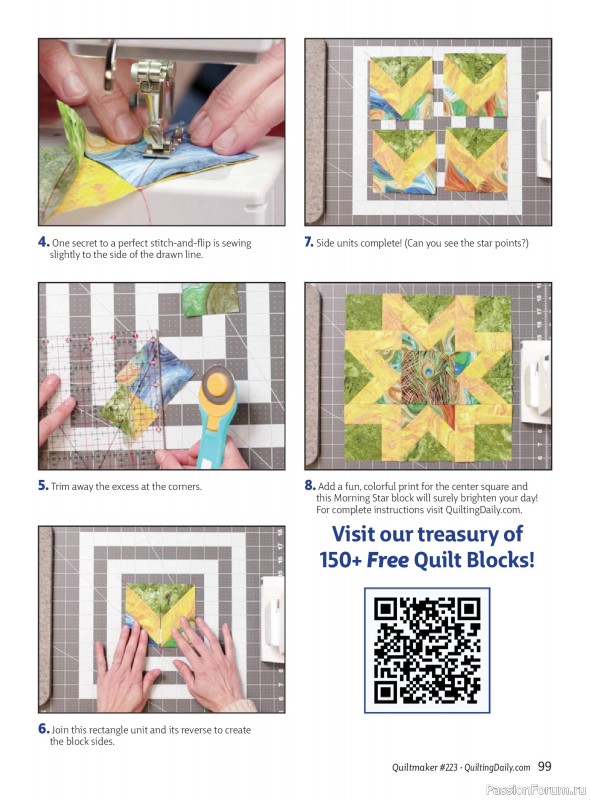 4. One secret to a perfect stitch-and-flip is sewing slightly to the side of the drawn line.

5. Trim away the excess at the corners.

6. Join this rectangle unit and its reverse to create the block sides.

7. Side units complete! (Can you see the star points?)

8. Add a fun, colorful print for the center square and this Morning Star block will surely brighten your day! For complete instructions visit QuiltingDaily.com.

Visit our treasury of 150+ Free Quilt Blocks!

Quiltmaker #223 · QuiltingDaily.com 99

PassionForum.ru