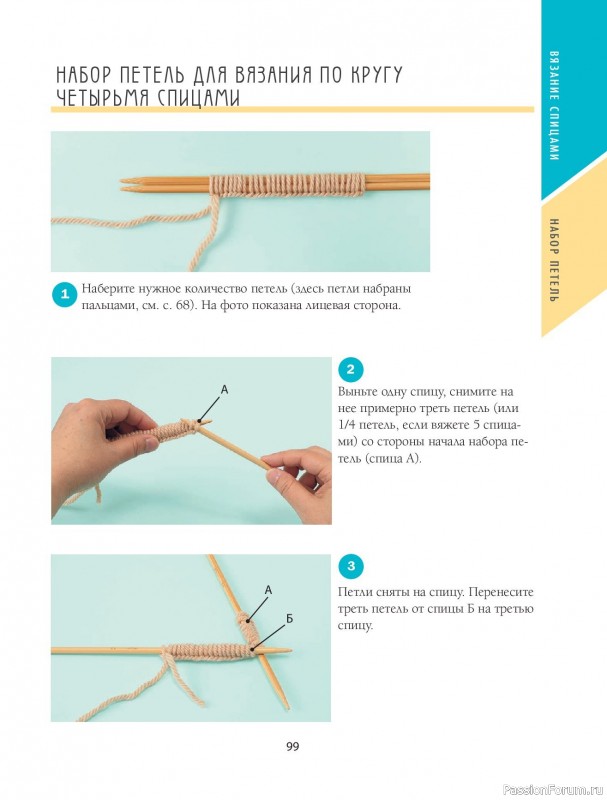 НАБОР ПЕТЕЛЬ ДЛЯ ВЯЗАНИЯ ПО КРУГУ ЧЕТЫРЬМЯ СПИЦАМИ

ВЯЗАНИЕ СПИЦАМИ

НАБОР ПЕТЕЛЬ

1 Наберите нужное количество петель (здесь петли набраны пальцами, см. с. 68). На фото показана лицевая сторона.

А

2 Выньте одну спицу, снимите на нее примерно треть петель (или 1/4 петель, если вяжете 5 спицами) со стороны начала набора петель (спица А).

А

Б

3 Петли сняты на спицу. Перенесите треть петель от спицы Б на третью спицу.

99

PassionForum.ru