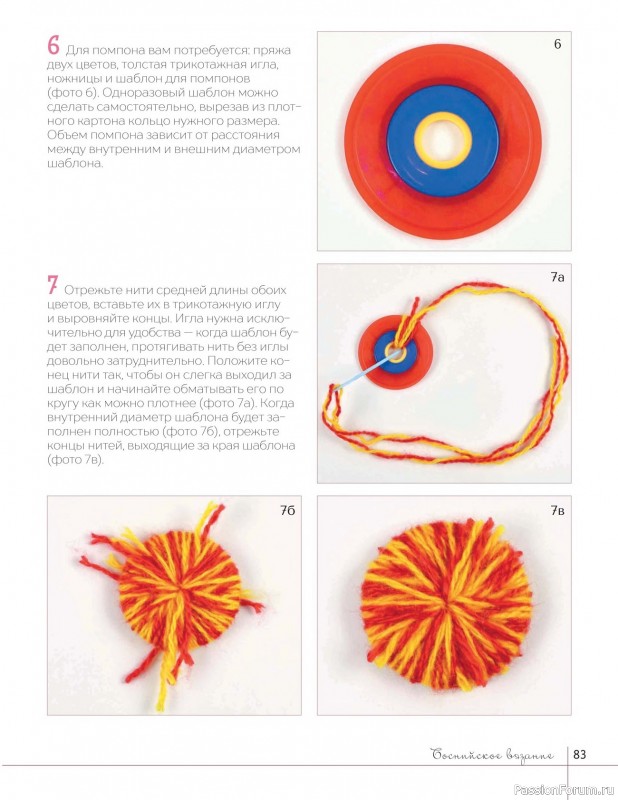 6 Для помпона вам потребуется: пряжа двух цветов, толстая трикотажная игла, ножницы и шаблон для помпонов (фото 6). Одноразовый шаблон можно сделать самостоятельно, вырезав из плотного картона кольцо нужного размера. Объем помпона зависит от расстояния между внутренним и внешним диаметром шаблона.

6

7 Отрежьте нити средней длины обоих цветов, вставьте их в трикотажную иглу и выровняйте концы. Игла нужна исключительно для удобства — когда шаблон будет заполнен, протягивать нить без иглы довольно затруднительно. Положите конец нити так, чтобы он слегка выходил за шаблон и начинайте обматывать его по кругу как можно плотнее (фото 7а). Когда внутренний диаметр шаблона будет заполнен полностью (фото 7б), отрежьте концы нитей, выходящие за края шаблона (фото 7в).

7а

7б

7в

Боснийское вязание 83

PassionForum.ru