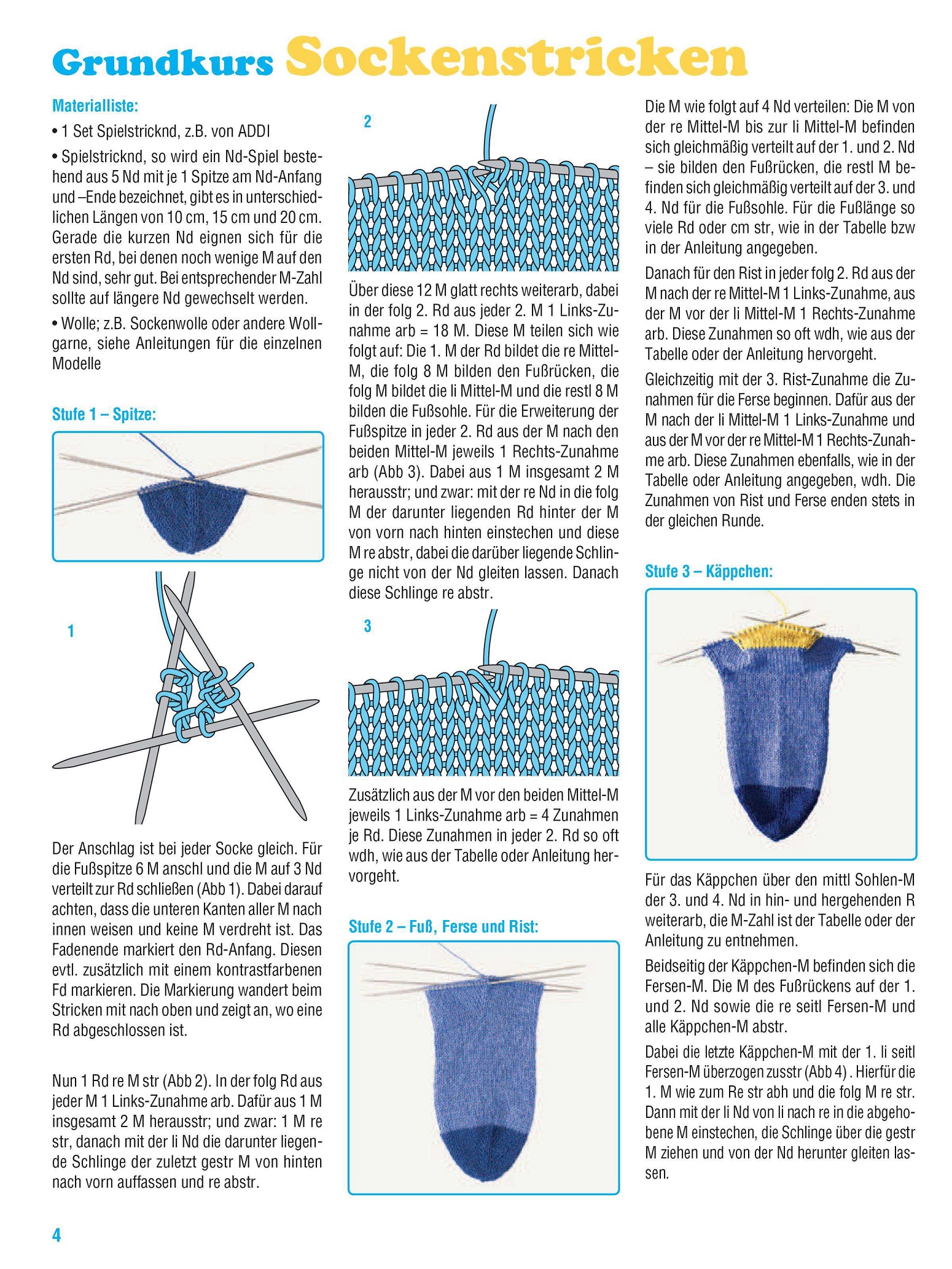 Grundkurs Sockenstricken

Materialliste:

• 1 Set Spielstricknd, z.B. von ADDI

• Spielstricknd, so wird ein Nd-Spiel bestehend aus 5 Nd mit je 1 Spitze am Nd-Anfang und –Ende bezeichnet, gibt es in unterschiedlichen Längen von 10 cm, 15 cm und 20 cm. Gerade die kurzen Nd eignen sich für die ersten Rd, bei denen noch wenige M auf den Nd sind, sehr gut. Bei entsprechender M-Zahl sollte auf längere Nd gewechselt werden.

• Wolle; z.B. Sockenwolle oder andere Wollgarne, siehe Anleitungen für die einzelnen Modelle

Stufe 1 – Spitze:

1

Der Anschlag ist bei jeder Socke gleich. Für die Fußspitze 6 M anschl und die M auf 3 Nd verteilt zur Rd schließen (Abb 1). Dabei darauf achten, dass die unteren Kanten aller M nach innen weisen und keine M verdreht ist. Das Fadenende markiert den Rd-Anfang. Diesen evtl. zusätzlich mit einem kontrastfarbenen Fd markieren. Die Markierung wandert beim Stricken mit nach oben und zeigt an, wo eine Rd abgeschlossen ist.

Nun 1 Rd re M str (Abb 2). In der folg Rd aus jeder M 1 Links-Zunahme arb. Dafür aus 1 M insgesamt 2 M herausstr; und zwar: 1 M re str, danach mit der li Nd die darunter liegende Schlinge der zuletzt gestr M von hinten nach vorn auffassen und re abstr.

2

Über diese 12 M glatt rechts weiterarb, dabei in der folg 2. Rd aus jeder 2. M 1 Links-Zunahme arb = 18 M. Diese M teilen sich wie folgt auf: Die 1. M der Rd bildet die re Mittel-M, die folg 8 M bilden den Fußrücken, die folg M bildet die li Mittel-M und die restl 8 M bilden die Fußsohle. Für die Erweiterung der Fußspitze in jeder 2. Rd aus der M nach den beiden Mittel-M jeweils 1 Rechts-Zunahme arb (Abb 3). Dabei aus 1 M insgesamt 2 M herausstr; und zwar: mit der re Nd in die folg M der darunter liegenden Rd hinter der M von vorn nach hinten einstechen und diese M re abstr, dabei die darüber liegende Schlinge nicht von der Nd gleiten lassen. Danach diese Schlinge re abstr.

3

Zusätzlich aus der M vor den beiden Mittel-M jeweils 1 Links-Zunahme arb = 4 Zunahmen je Rd. Diese Zunahmen in jeder 2. Rd so oft wdh, wie aus der Tabelle oder Anleitung hervorgeht.

Stufe 2 – Fuß, Ferse und Rist:

Die M wie folgt auf 4 Nd verteilen: Die M von der re Mittel-M bis zur li Mittel-M befinden sich gleichmäßig verteilt auf der 1. und 2. Nd – sie bilden den Fußrücken, die restl M befinden sich gleichmäßig verteilt auf der 3. und 4. Nd für die Fußsohle. Für die Fußlänge so viele Rd oder cm str, wie in der Tabelle bzw in der Anleitung angegeben.

Danach für den Rist in jeder folg 2. Rd aus der M nach der re Mittel-M 1 Links-Zunahme, aus der M vor der li Mittel-M 1 Rechts-Zunahme arb. Diese Zunahmen so oft wdh, wie aus der Tabelle oder der Anleitung hervorgeht.

Gleichzeitig mit der 3. Rist-Zunahme die Zunahmen für die Ferse beginnen. Dafür aus der M nach der li Mittel-M 1 Links-Zunahme und aus der M vor der re Mittel-M 1 Rechts-Zunahme arb. Diese Zunahmen ebenfalls, wie in der Tabelle oder Anleitung angegeben, wdh. Die Zunahmen von Rist und Ferse enden stets in der gleichen Runde.

Stufe 3 – Käppchen:

Für das Käppchen über den mittl Sohlen-M der 3. und 4. Nd in hin- und hergehenden R weiterarb, die M-Zahl ist der Tabelle oder der Anleitung zu entnehmen.

Beidseitig der Käppchen-M befinden sich die Fersen-M. Die M des Fußrückens auf der 1. und 2. Nd sowie die re seitl Fersen-M und alle Käppchen-M abstr.

Dabei die letzte Käppchen-M mit der 1. li seitl Fersen-M überzogen zusstr (Abb 4) . Hierfür die 1. M wie zum Re str abh und die folg M re str. Dann mit der li Nd von li nach re in die abgehobene M einstechen, die Schlinge über die gestr M ziehen und von der Nd herunter gleiten lassen.

4