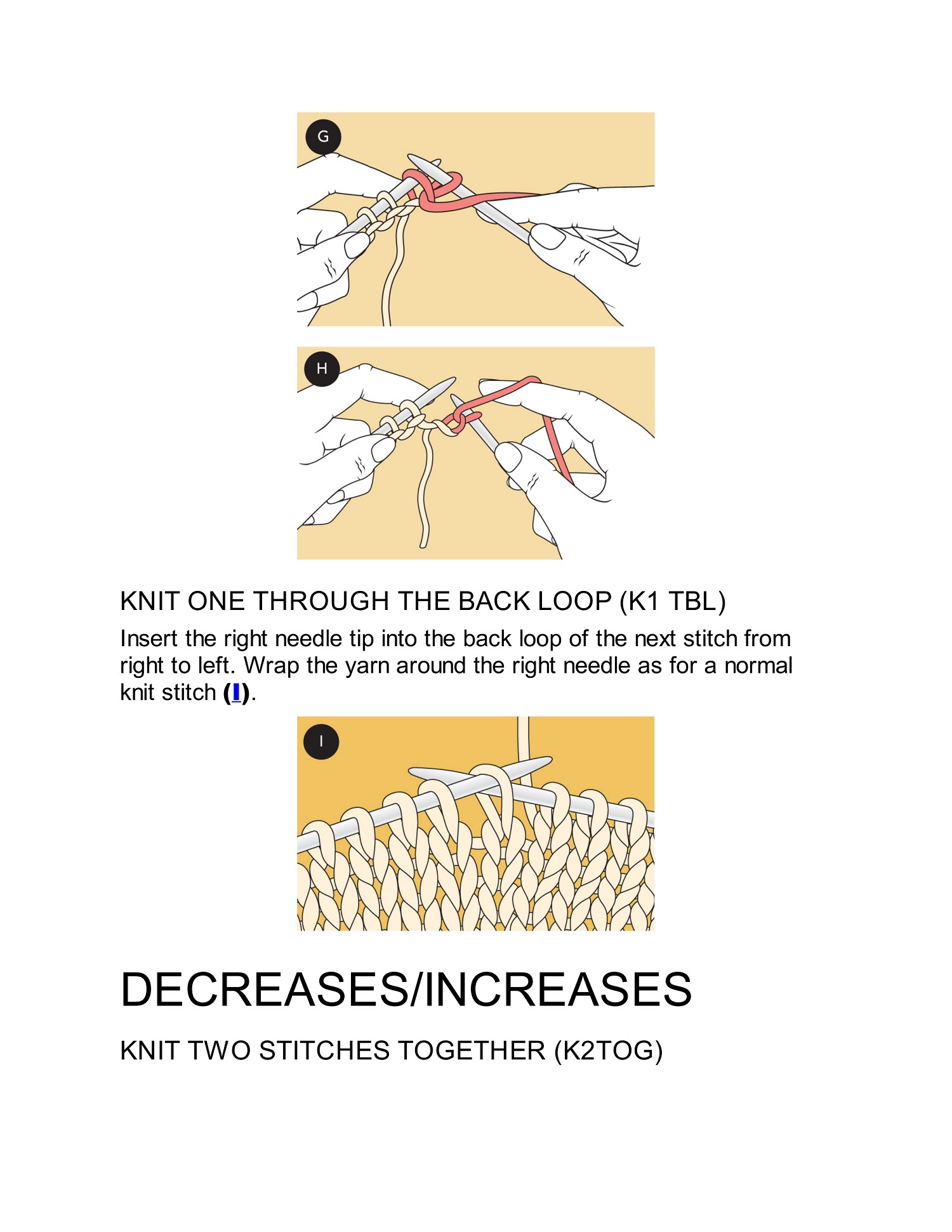 G

H

KNIT ONE THROUGH THE BACK LOOP (K1 TBL)

Insert the right needle tip into the back loop of the next stitch from right to left. Wrap the yarn around the right needle as for a normal knit stitch (I).

I

DECREASES/INCREASES

KNIT TWO STITCHES TOGETHER (K2TOG)