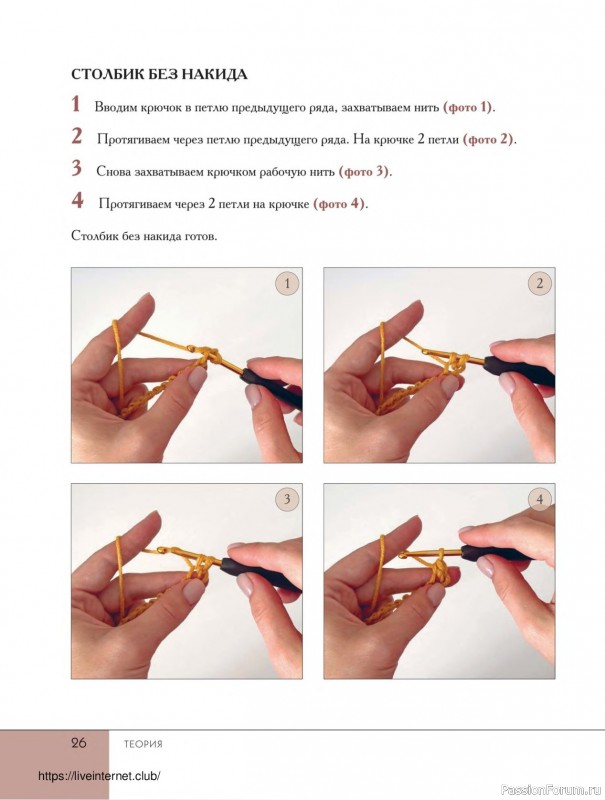 СТОЛБИК БЕЗ НАКИДА

1 Вводим крючок в петлю предыдущего ряда, захватываем нить (фото 1).

2 Протягиваем через петлю предыдущего ряда. На крючке 2 петли (фото 2).

3 Снова захватываем крючком рабочую нить (фото 3).

4 Протягиваем через 2 петли на крючке (фото 4).

Столбик без накида готов.

1

2

3

4

26 ТЕОРИЯ

https://liveinternet.club/

PassionForum.ru