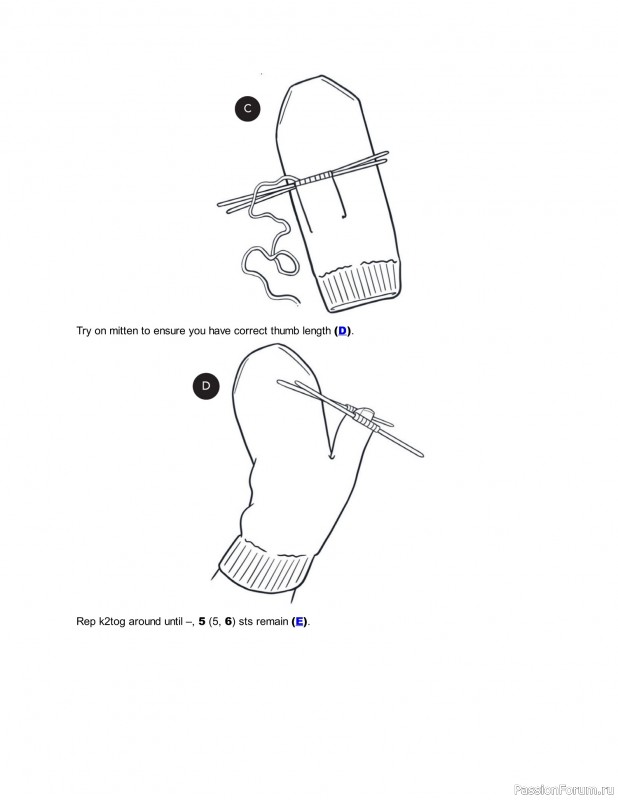 C

Try on mitten to ensure you have correct thumb length (D).

D

Rep k2tog around until –, 5 (5, 6) sts remain (E).

PassionForum.ru