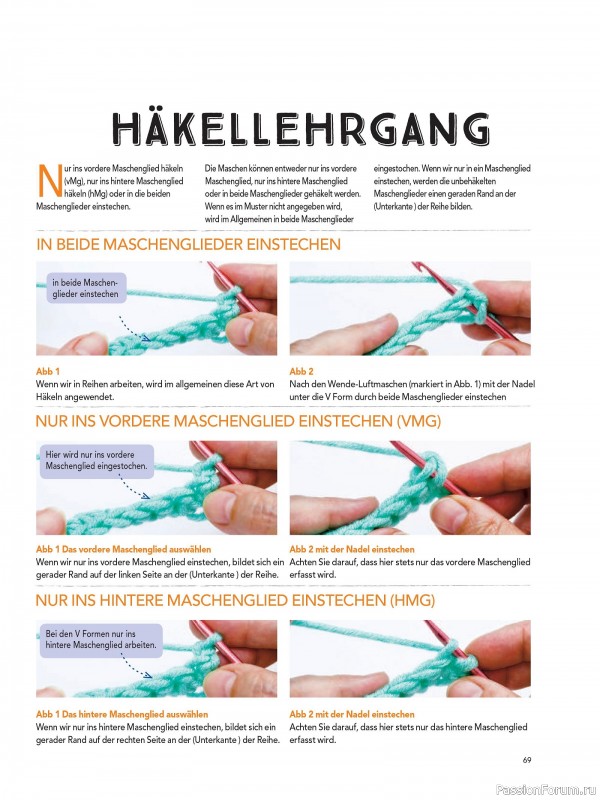 HÄKELLEHRGANG

Nur ins vordere Maschenglied häkeln (vMg), nur ins hintere Maschenglied häkeln (hMg) oder in die beiden Maschenglieder einstechen.

Die Maschen können entweder nur ins vordere Maschenglied, nur ins hintere Maschenglied oder in beide Maschenglieder gehäkelt werden. Wenn es im Muster nicht angegeben wird, wird im Allgemeinen in beide Maschenglieder

eingestochen. Wenn wir nur in ein Maschenglied einstechen, werden die unbehäkelten Maschenglieder einen geraden Rand an der (Unterkante ) der Reihe bilden.

IN BEIDE MASCHENGLIEDER EINSTECHEN

in beide Maschenglieder einstechen

Abb 1
Wenn wir in Reihen arbeiten, wird im allgemeinen diese Art von Häkeln angewendet.

Abb 2
Nach den Wende-Luftmaschen (markiert in Abb. 1) mit der Nadel unter die V Form durch beide Maschenglieder einstechen

NUR INS VORDERE MASCHENGLIED EINSTECHEN (VMG)

Hier wird nur ins vordere Maschenglied eingestochen.

Abb 1 Das vordere Maschenglied auswählen
Wenn wir nur ins vordere Maschenglied einstechen, bildet sich ein gerader Rand auf der linken Seite an der (Unterkante ) der Reihe.

Abb 2 mit der Nadel einstechen
Achten Sie darauf, dass hier stets nur das vordere Maschenglied erfasst wird.

NUR INS HINTERE MASCHENGLIED EINSTECHEN (HMG)

Bei den V Formen nur ins hintere Maschenglied arbeiten.

Abb 1 Das hintere Maschenglied auswählen
Wenn wir nur ins hintere Maschenglied einstechen, bildet sich ein gerader Rand auf der rechten Seite an der (Unterkante ) der Reihe.

Abb 2 mit der Nadel einstechen
Achten Sie darauf, dass hier stets nur das hintere Maschenglied erfasst wird.

69

PassionForum.ru