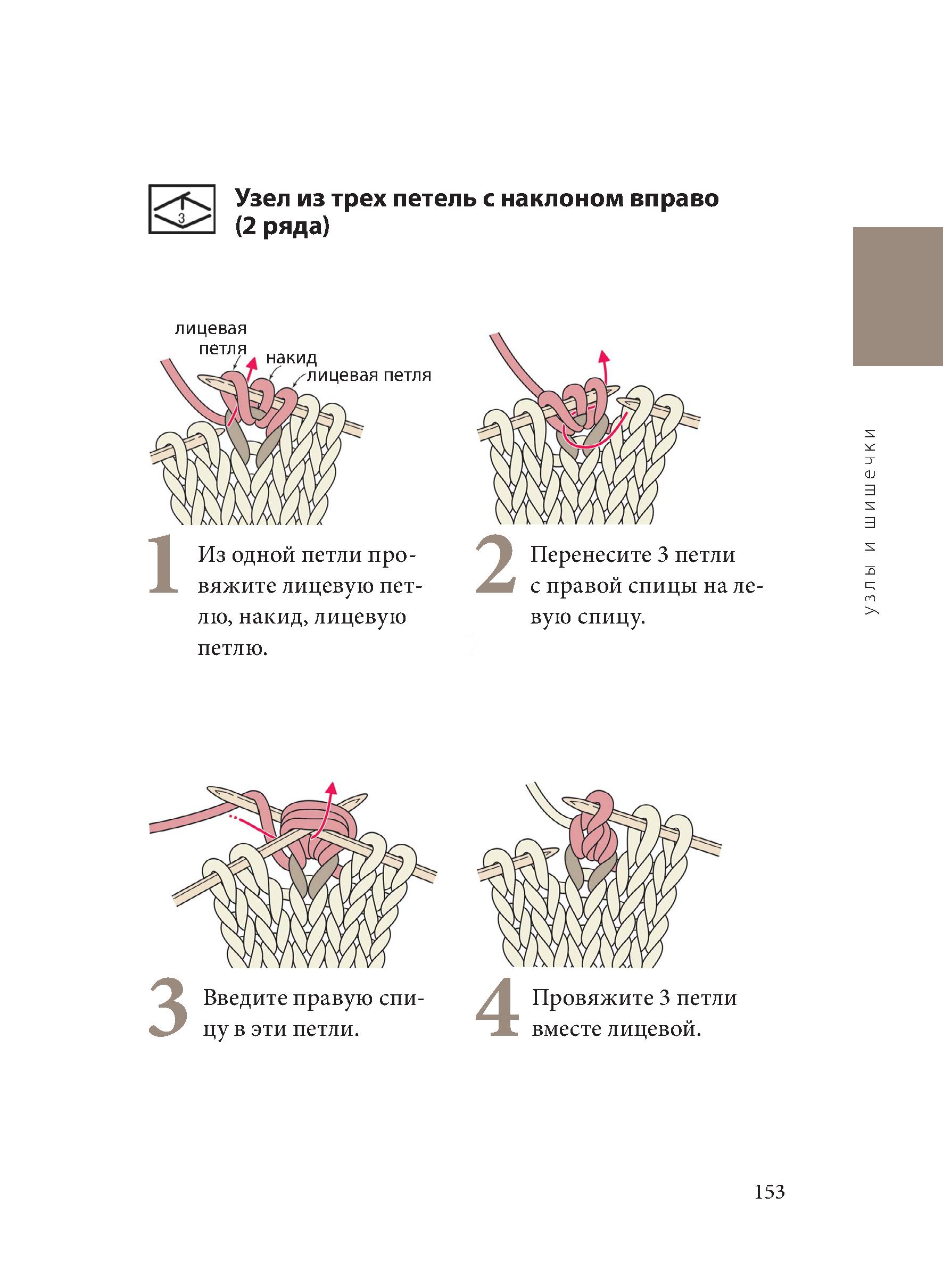 3

Узел из трех петель с наклоном вправо (2 ряда)

лицевая петля

накид

лицевая петля

1 Из одной петли провяжите лицевую петлю, накид, лицевую петлю.

2 Перенесите 3 петли с правой спицы на левую спицу.

3 Введите правую спицу в эти петли.

4 Провяжите 3 петли вместе лицевой.

узлы и шишечки

153