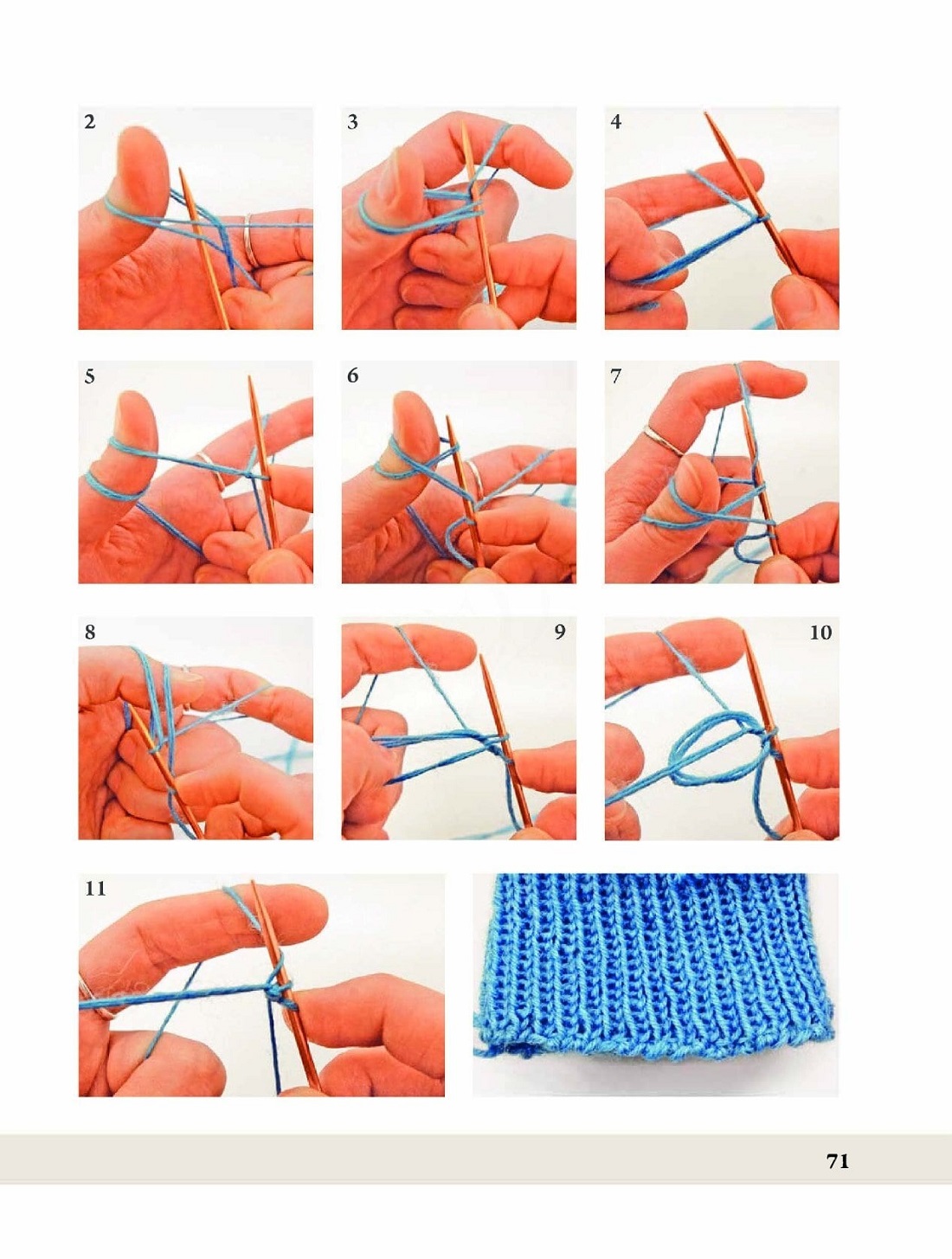 2

3

4

5

6

7

8

9

10

11

71