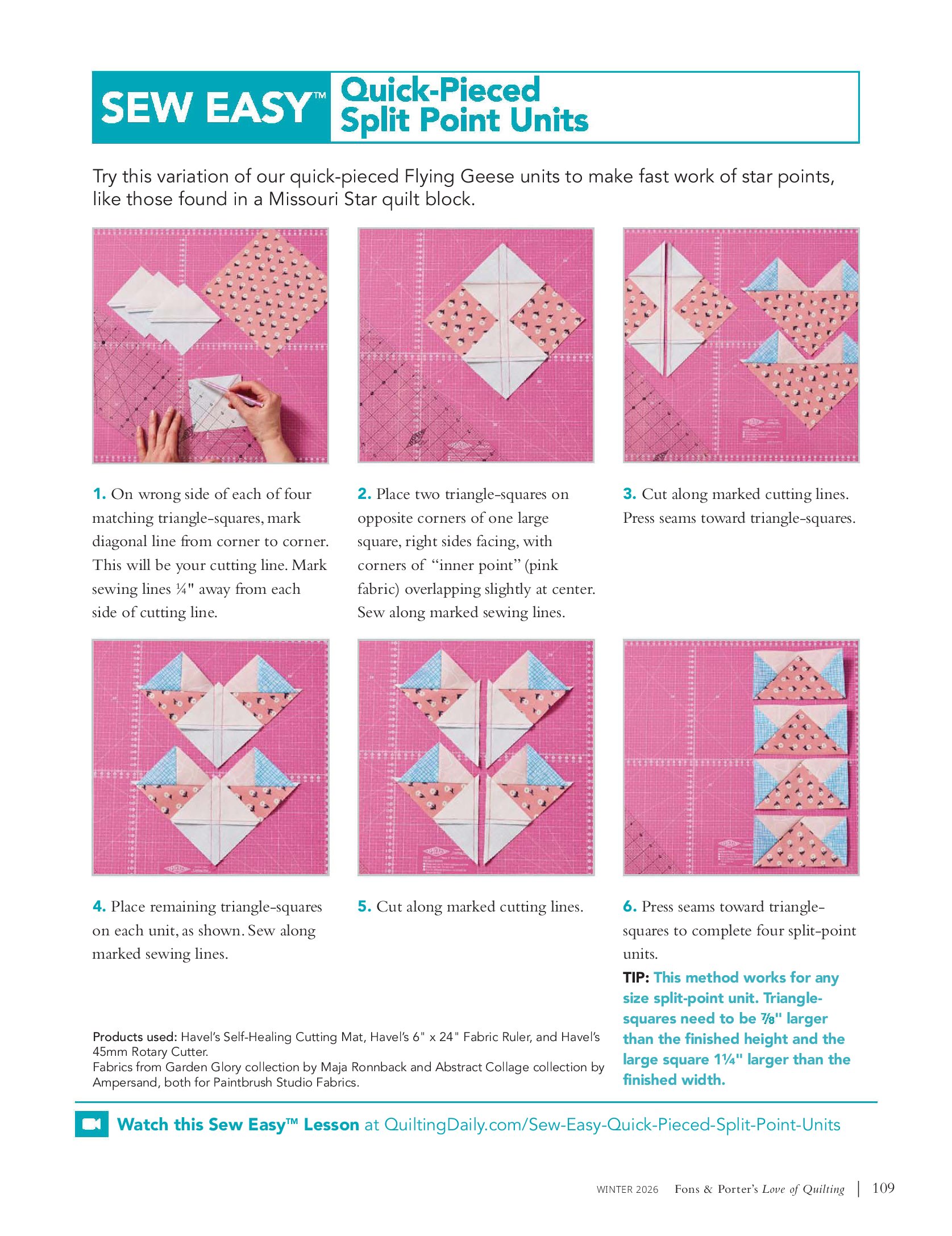 SEW EASY™ Quick-Pieced Split Point Units

Try this variation of our quick-pieced Flying Geese units to make fast work of star points, like those found in a Missouri Star quilt block.

1. On wrong side of each of four matching triangle-squares, mark diagonal line from corner to corner. This will be your cutting line. Mark sewing lines ¼" away from each side of cutting line.

2. Place two triangle-squares on opposite corners of one large square, right sides facing, with corners of "inner point" (pink fabric) overlapping slightly at center. Sew along marked sewing lines.

3. Cut along marked cutting lines. Press seams toward triangle-squares.

4. Place remaining triangle-squares on each unit, as shown. Sew along marked sewing lines.

5. Cut along marked cutting lines.

6. Press seams toward triangle-squares to complete four split-point units.

TIP: This method works for any size split-point unit. Triangle-squares need to be ⅞" larger than the finished height and the large square 1¼" larger than the finished width.

Products used: Havel's Self-Healing Cutting Mat, Havel's 6" x 24" Fabric Ruler, and Havel's 45mm Rotary Cutter.
Fabrics from Garden Glory collection by Maja Ronnback and Abstract Collage collection by Ampersand, both for Paintbrush Studio Fabrics.

Watch this Sew Easy™ Lesson at QuiltingDaily.com/Sew-Easy-Quick-Pieced-Split-Point-Units

WINTER 2026 Fons & Porter's Love of Quilting | 109