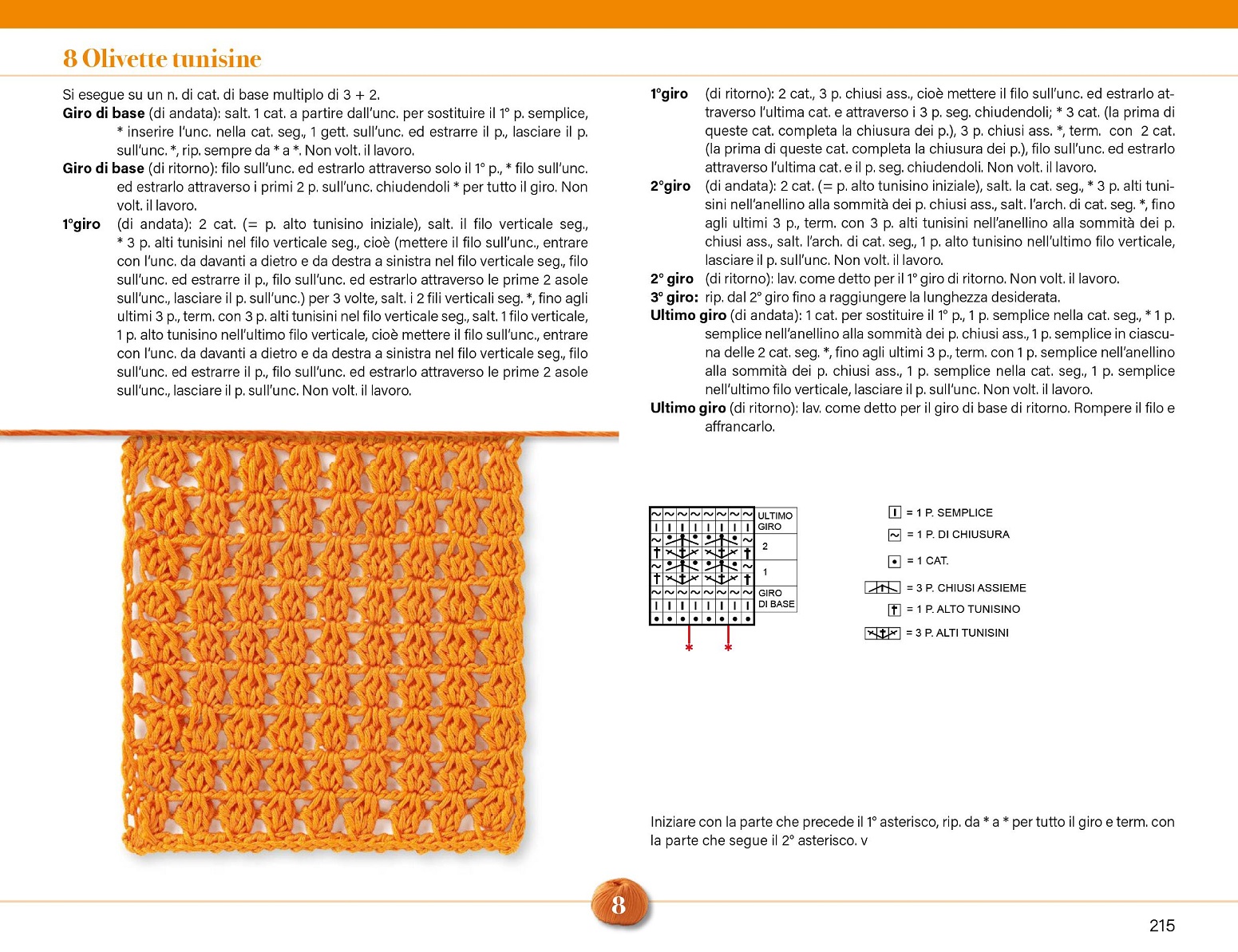 8 Olivette tunisine

Si esegue su un n. di cat. di base multiplo di 3 + 2.

**Giro di base** (di andata): salt. 1 cat. a partire dall'unc. per sostituire il 1° p. semplice, * inserire l'unc. nella cat. seg., 1 gett. sull'unc. ed estrarre il p., lasciare il p. sull'unc. *, rip. sempre da * a *. Non volt. il lavoro.

**Giro di base** (di ritorno): filo sull'unc. ed estrarlo attraverso solo il 1° p., * filo sull'unc. ed estrarlo attraverso i primi 2 p. sull'unc. chiudendoli * per tutto il giro. Non volt. il lavoro.

**1°giro** (di andata): 2 cat. (= p. alto tunisino iniziale), salt. il filo verticale seg., * 3 p. alti tunisini nel filo verticale seg., cioè (mettere il filo sull'unc., entrare con l'unc. da davanti a dietro e da destra a sinistra nel filo verticale seg., filo sull'unc. ed estrarre il p., filo sull'unc. ed estrarlo attraverso le prime 2 asole sull'unc., lasciare il p. sull'unc.) per 3 volte, salt. i 2 fili verticali seg. *, fino agli ultimi 3 p., term. con 3 p. alti tunisini nel filo verticale seg., salt. 1 filo verticale, 1 p. alto tunisino nell'ultimo filo verticale, cioè mettere il filo sull'unc., entrare con l'unc. da davanti a dietro e da destra a sinistra nel filo verticale seg., filo sull'unc. ed estrarre il p., filo sull'unc. ed estrarlo attraverso le prime 2 asole sull'unc., lasciare il p. sull'unc. Non volt. il lavoro.

**1°giro** (di ritorno): 2 cat., 3 p. chiusi ass., cioè mettere il filo sull'unc. ed estrarlo attraverso l'ultima cat. e attraverso i 3 p. seg. chiudendoli; * 3 cat. (la prima di queste cat. completa la chiusura dei p.), 3 p. chiusi ass. *, term. con 2 cat. (la prima di queste cat. completa la chiusura dei p.), filo sull'unc. ed estrarlo attraverso l'ultima cat. e il p. seg. chiudendoli. Non volt. il lavoro.

**2°giro** (di andata): 2 cat. (= p. alto tunisino iniziale), salt. la cat. seg., * 3 p. alti tunisini nell'anellino alla sommità dei p. chiusi ass., salt. l'arch. di cat. seg. *, fino agli ultimi 3 p., term. con 3 p. alti tunisini nell'anellino alla sommità dei p. chiusi ass., salt. l'arch. di cat. seg., 1 p. alto tunisino nell'ultimo filo verticale, lasciare il p. sull'unc. Non volt. il lavoro.

**2° giro** (di ritorno): lav. come detto per il 1° giro di ritorno. Non volt. il lavoro.

**3° giro:** rip. dal 2° giro fino a raggiungere la lunghezza desiderata.

**Ultimo giro** (di andata): 1 cat. per sostituire il 1° p., 1 p. semplice nella cat. seg., * 1 p. semplice nell'anellino alla sommità dei p. chiusi ass., 1 p. semplice in ciascuna delle 2 cat. seg. *, fino agli ultimi 3 p., term. con 1 p. semplice nell'anellino alla sommità dei p. chiusi ass., 1 p. semplice nella cat. seg., 1 p. semplice nell'ultimo filo verticale, lasciare il p. sull'unc. Non volt. il lavoro.

**Ultimo giro** (di ritorno): lav. come detto per il giro di base di ritorno. Rompere il filo e affrancarlo.

ULTIMO GIRO
2
1
GIRO DI BASE
*
*

= 1 P. SEMPLICE
= 1 P. DI CHIUSURA
= 1 CAT.
= 3 P. CHIUSI ASSIEME
= 1 P. ALTO TUNISINO
= 3 P. ALTI TUNISINI

Iniziare con la parte che precede il 1° asterisco, rip. da * a * per tutto il giro e term. con la parte che segue il 2° asterisco. v

8

215