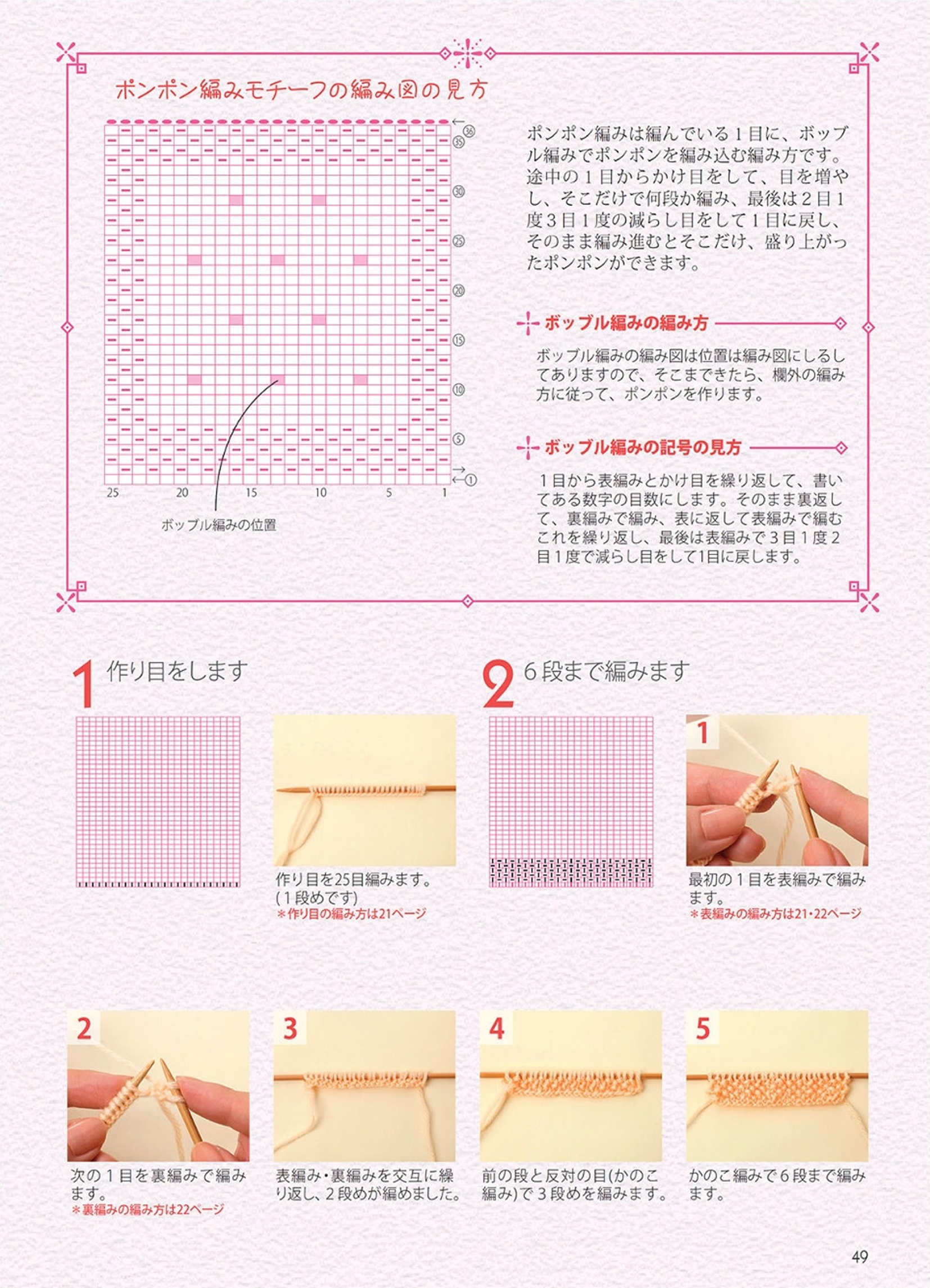 ポンポン編みモチーフの編み図の見方

36
35
30
25
20
15
10
5
1

25 20 15 10 5 1

ボッブル編みの位置

ポンポン編みは編んでいる1目に、ボッブル編みでポンポンを編み込む編み方です。途中の1目からかけ目をして、目を増やし、そこだけで何段か編み、最後は2目1度3目1度の減らし目をして1目に戻し、そのまま編み進むとそこだけ、盛り上がったポンポンができます。

ボッブル編みの編み方

ボッブル編みの編み図は位置は編み図にしるしてありますので、そこまできたら、欄外の編み方に従って、ポンポンを作ります。

ボッブル編みの記号の見方

1目から表編みとかけ目を繰り返して、書いてある数字の目数にします。そのまま裏返して、裏編みで編み、表に返して表編みで編むこれを繰り返し、最後は表編みで3目1度2目1度で減らし目をして1目に戻します。

1 作り目をします

作り目を25目編みます。(1段めです)
＊作り目の編み方は21ページ

2 6段まで編みます

1
最初の1目を表編みで編みます。
＊表編みの編み方は21・22ページ

2
次の1目を裏編みで編みます。
＊裏編みの編み方は22ページ

3
表編み・裏編みを交互に繰り返し、2段めが編めました。

4
前の段と反対の目(かのこ編み)で3段めを編みます。

5
かのこ編みで6段まで編みます。

49