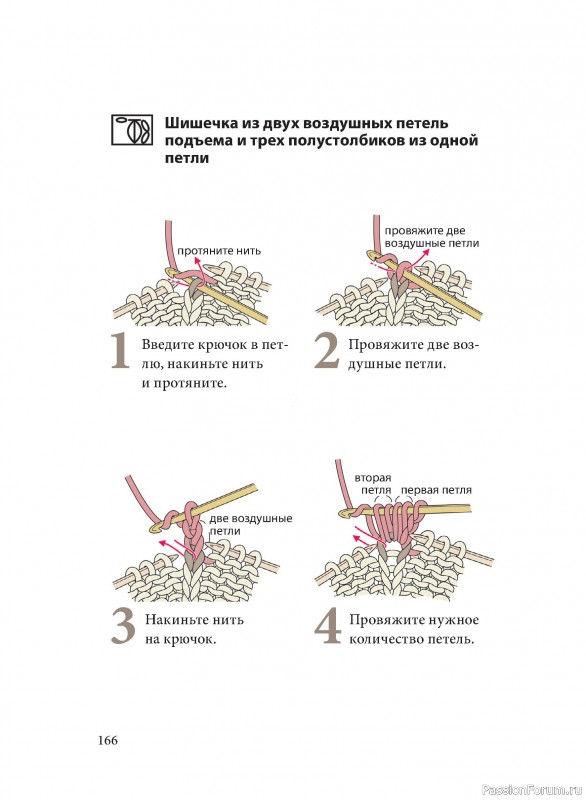 Шишечка из двух воздушных петель подъема и трех полустолбиков из одной петли

протяните нить

1 Введите крючок в петлю, накиньте нить и протяните.

провяжите две воздушные петли

2 Провяжите две воздушные петли.

две воздушные петли

3 Накиньте нить на крючок.

вторая петля

первая петля

4 Провяжите нужное количество петель.

166

PassionForum.ru