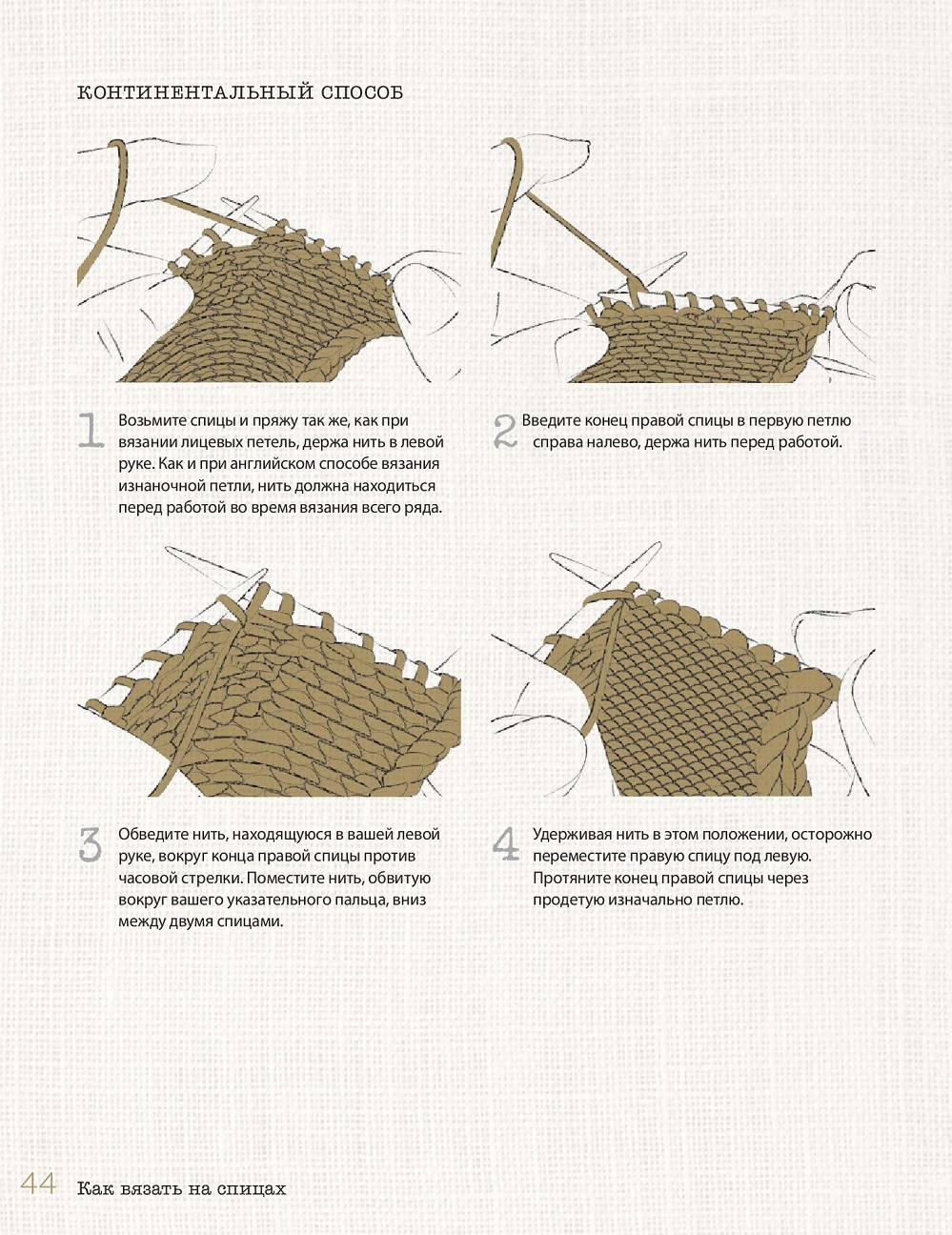 КОНТИНЕНТАЛЬНЫЙ СПОСОБ

1 Возьмите спицы и пряжу так же, как при вязании лицевых петель, держа нить в левой руке. Как и при английском способе вязания изнаночной петли, нить должна находиться перед работой во время вязания всего ряда.

2 Введите конец правой спицы в первую петлю справа налево, держа нить перед работой.

3 Обведите нить, находящуюся в вашей левой руке, вокруг конца правой спицы против часовой стрелки. Поместите нить, обвитую вокруг вашего указательного пальца, вниз между двумя спицами.

4 Удерживая нить в этом положении, осторожно переместите правую спицу под левую. Протяните конец правой спицы через продетую изначально петлю.

44 Как вязать на спицах