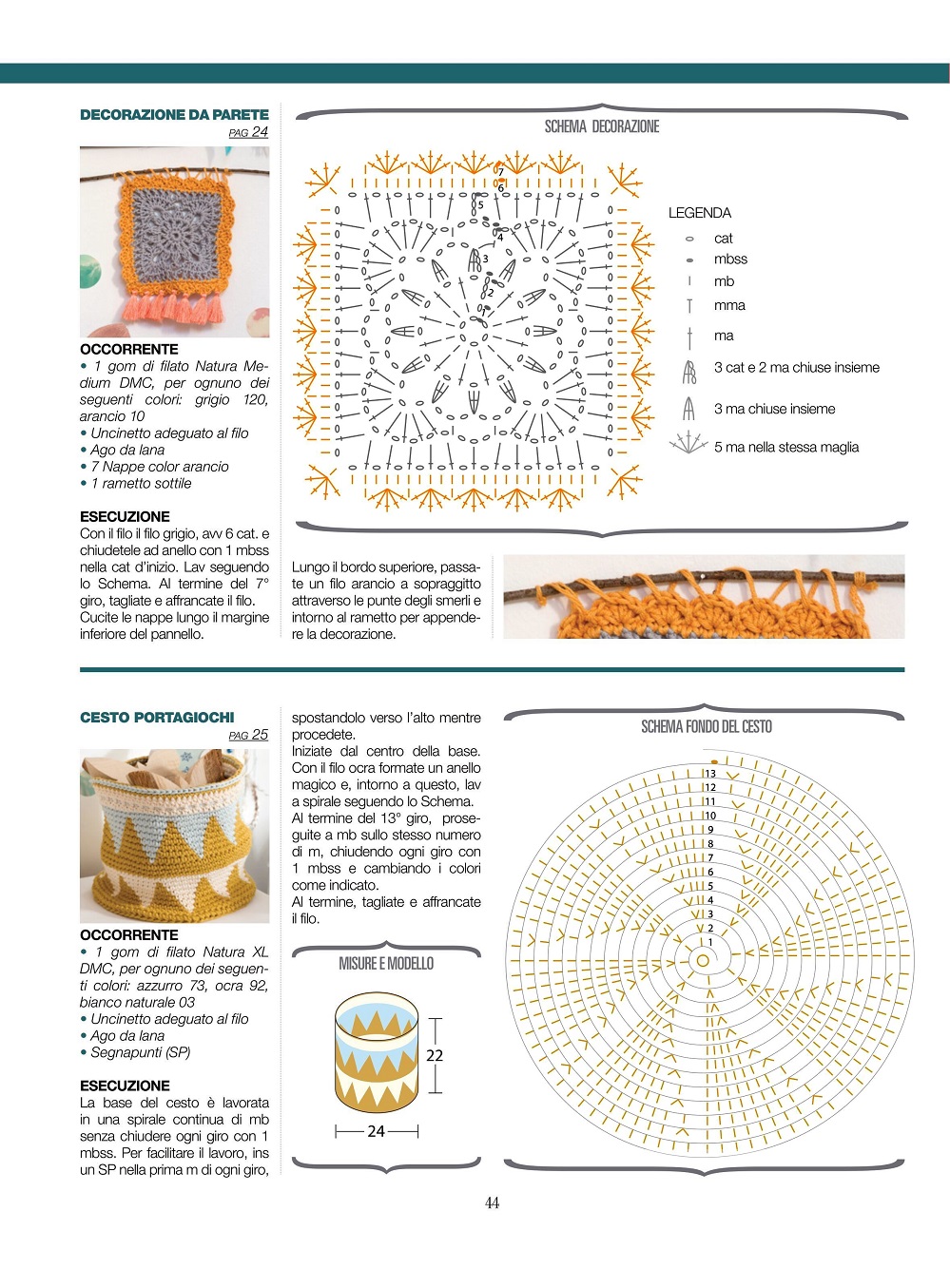 DECORAZIONE DA PARETE
PAG 24

OCCORRENTE
• 1 gom di filato Natura Medium DMC, per ognuno dei seguenti colori: grigio 120, arancio 10
• Uncinetto adeguato al filo
• Ago da lana
• 7 Nappe color arancio
• 1 rametto sottile

ESECUZIONE
Con il filo il filo grigio, avv 6 cat. e chiudetele ad anello con 1 mbss nella cat d'inizio. Lav seguendo lo Schema. Al termine del 7° giro, tagliate e affrancate il filo. Cucite le nappe lungo il margine inferiore del pannello.

SCHEMA DECORAZIONE

7
6
5
4
3
2
1

LEGENDA
cat
mbss
mb
mma
ma
3 cat e 2 ma chiuse insieme
3 ma chiuse insieme
5 ma nella stessa maglia

Lungo il bordo superiore, passate un filo arancio a sopraggitto attraverso le punte degli smerli e intorno al rametto per appendere la decorazione.

CESTO PORTAGIOCHI
PAG 25

OCCORRENTE
• 1 gom di filato Natura XL DMC, per ognuno dei seguenti colori: azzurro 73, ocra 92, bianco naturale 03
• Uncinetto adeguato al filo
• Ago da lana
• Segnapunti (SP)

ESECUZIONE
La base del cesto è lavorata in una spirale continua di mb senza chiudere ogni giro con 1 mbss. Per facilitare il lavoro, ins un SP nella prima m di ogni giro, spostandolo verso l'alto mentre procedete.
Iniziate dal centro della base. Con il filo ocra formate un anello magico e, intorno a questo, lav a spirale seguendo lo Schema.
Al termine del 13° giro, proseguite a mb sullo stesso numero di m, chiudendo ogni giro con 1 mbss e cambiando i colori come indicato.
Al termine, tagliate e affrancate il filo.

MISURE E MODELLO
22
24

SCHEMA FONDO DEL CESTO
13
12
11
10
9
8
7
6
5
4
3
2
1

44