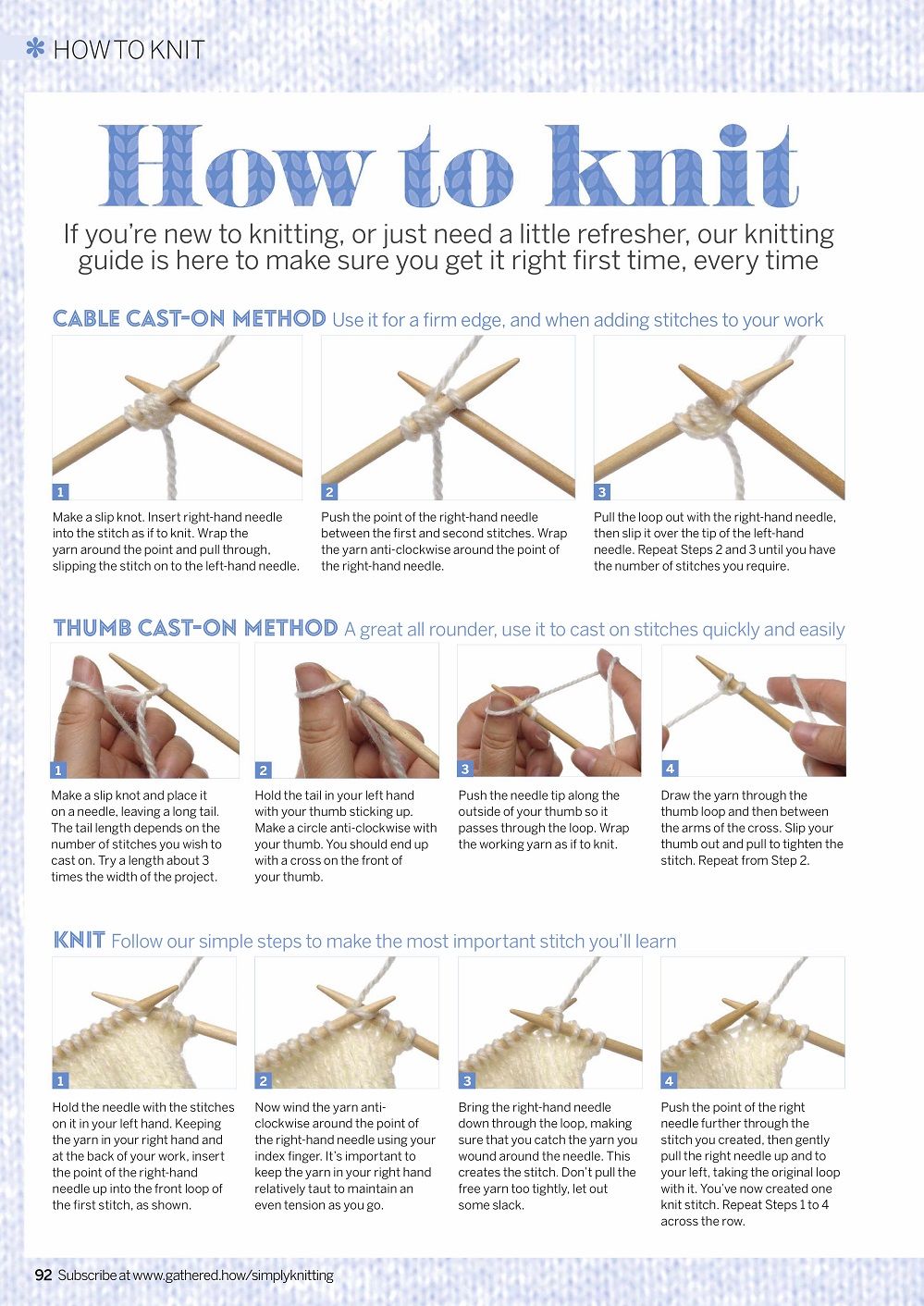 HOW TO KNIT

How to knit

If you're new to knitting, or just need a little refresher, our knitting guide is here to make sure you get it right first time, every time

CABLE CAST-ON METHOD Use it for a firm edge, and when adding stitches to your work

1

Make a slip knot. Insert right-hand needle into the stitch as if to knit. Wrap the yarn around the point and pull through, slipping the stitch on to the left-hand needle.

2

Push the point of the right-hand needle between the first and second stitches. Wrap the yarn anti-clockwise around the point of the right-hand needle.

3

Pull the loop out with the right-hand needle, then slip it over the tip of the left-hand needle. Repeat Steps 2 and 3 until you have the number of stitches you require.

THUMB CAST-ON METHOD A great all rounder, use it to cast on stitches quickly and easily

1

Make a slip knot and place it on a needle, leaving a long tail. The tail length depends on the number of stitches you wish to cast on. Try a length about 3 times the width of the project.

2

Hold the tail in your left hand with your thumb sticking up. Make a circle anti-clockwise with your thumb. You should end up with a cross on the front of your thumb.

3

Push the needle tip along the outside of your thumb so it passes through the loop. Wrap the working yarn as if to knit.

4

Draw the yarn through the thumb loop and then between the arms of the cross. Slip your thumb out and pull to tighten the stitch. Repeat from Step 2.

KNIT Follow our simple steps to make the most important stitch you'll learn

1

Hold the needle with the stitches on it in your left hand. Keeping the yarn in your right hand and at the back of your work, insert the point of the right-hand needle up into the front loop of the first stitch, as shown.

2

Now wind the yarn anti-clockwise around the point of the right-hand needle using your index finger. It's important to keep the yarn in your right hand relatively taut to maintain an even tension as you go.

3

Bring the right-hand needle down through the loop, making sure that you catch the yarn you wound around the needle. This creates the stitch. Don't pull the free yarn too tightly, let out some slack.

4

Push the point of the right needle further through the stitch you created, then gently pull the right needle up and to your left, taking the original loop with it. You've now created one knit stitch. Repeat Steps 1 to 4 across the row.

92 Subscribe at www.gathered.how/simplyknitting