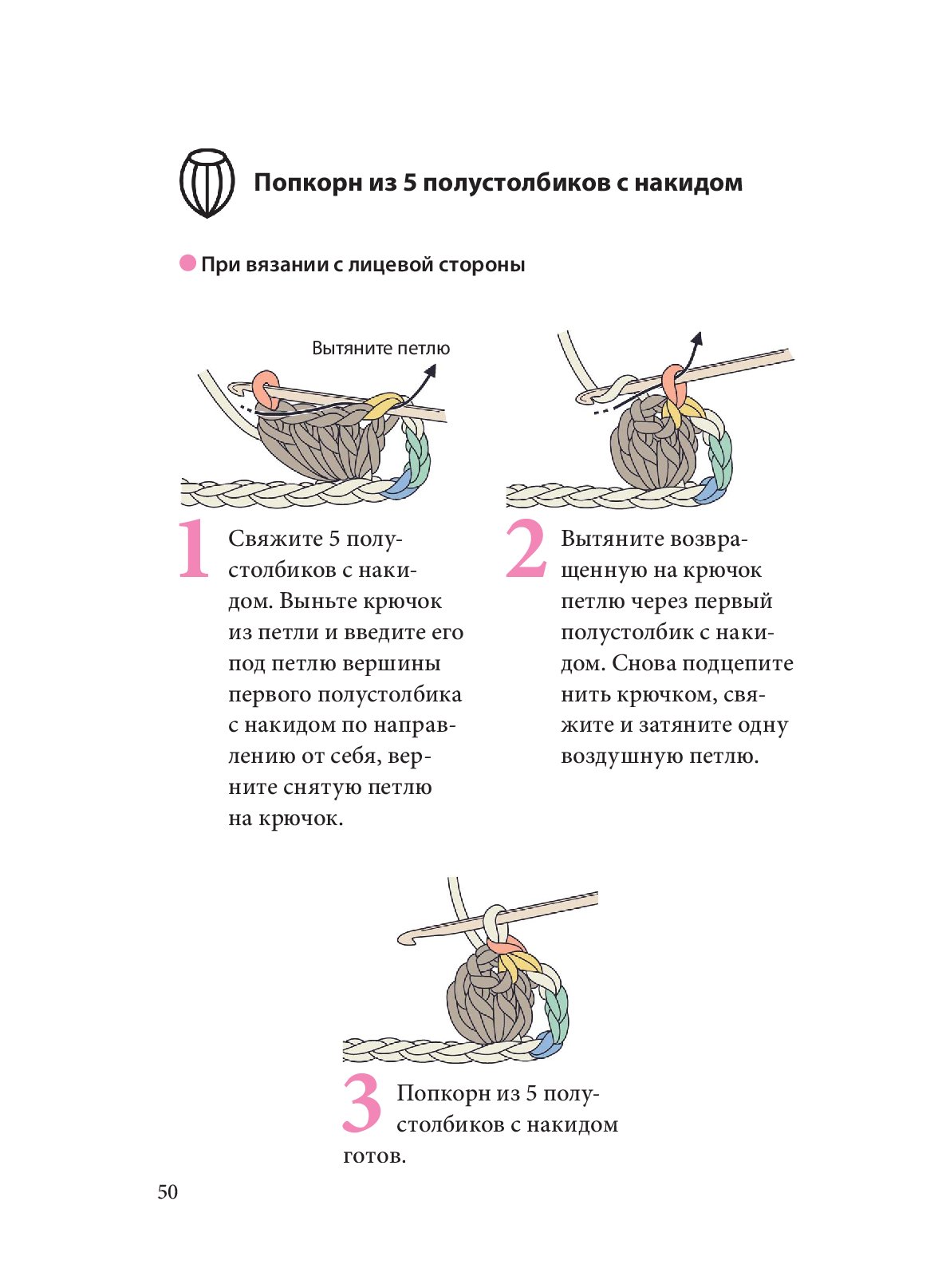 Попкорн из 5 полустолбиков с накидом

При вязании с лицевой стороны

Вытяните петлю

1 Свяжите 5 полустолбиков с накидом. Выньте крючок из петли и введите его под петлю вершины первого полустолбика с накидом по направлению от себя, верните снятую петлю на крючок.

2 Вытяните возвращенную на крючок петлю через первый полустолбик с накидом. Снова подцепите нить крючком, свяжите и затяните одну воздушную петлю.

3 Попкорн из 5 полустолбиков с накидом готов.

50