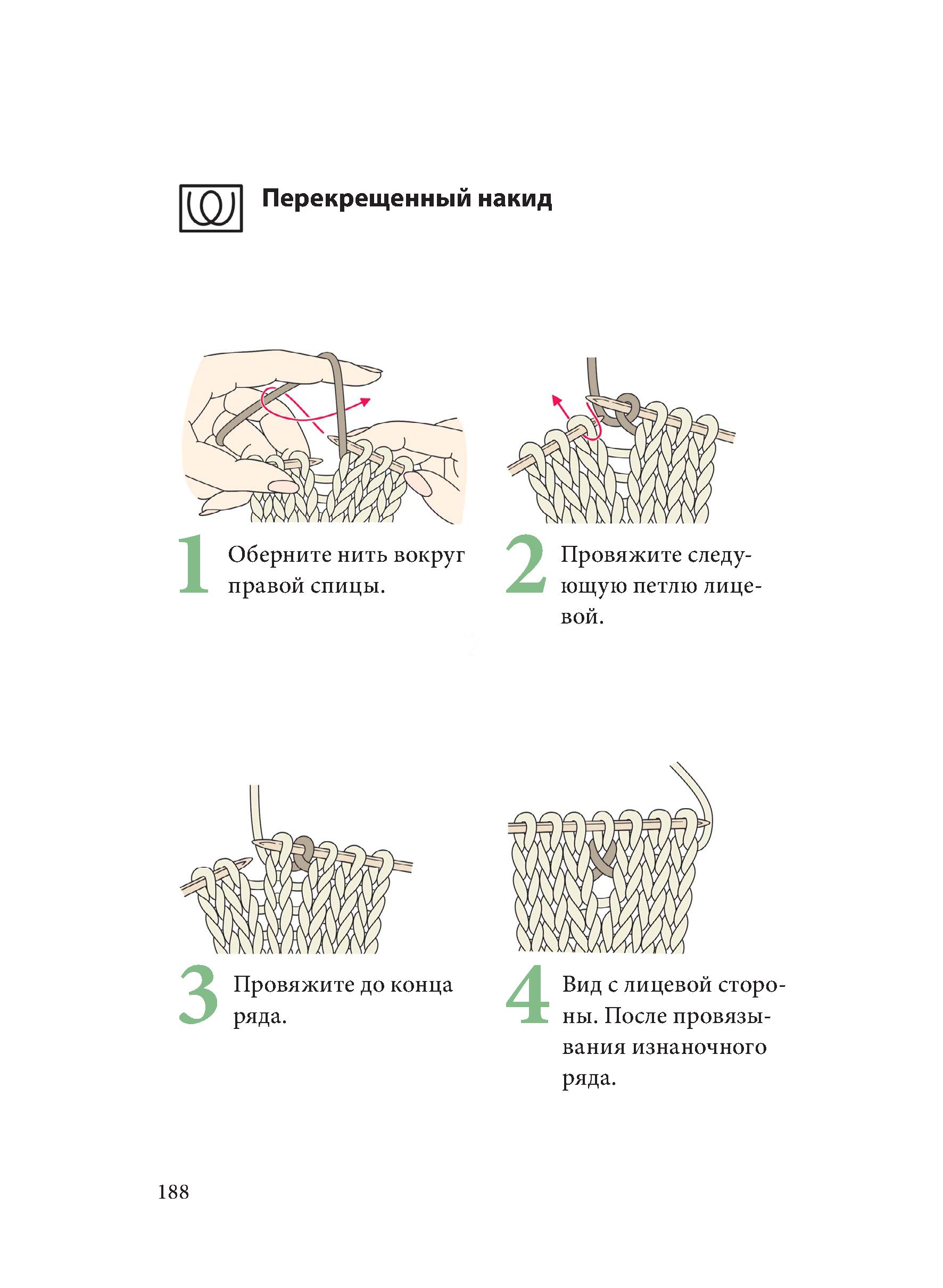 Перекрещенный накид

1 Оберните нить вокруг правой спицы.

2 Провяжите следующую петлю лицевой.

3 Провяжите до конца ряда.

4 Вид с лицевой стороны. После провязывания изнаночного ряда.

188