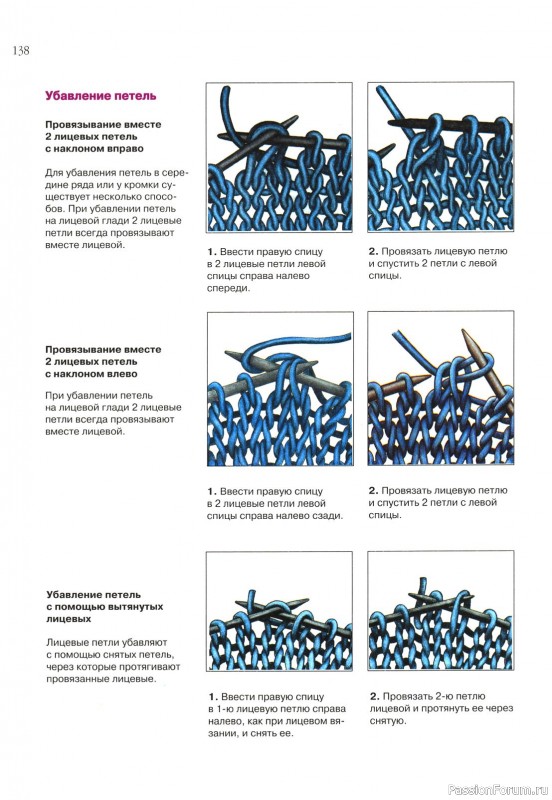 138

Убавление петель

Провязывание вместе 2 лицевых петель с наклоном вправо

Для убавления петель в середине ряда или у кромки существует несколько способов. При убавлении петель на лицевой глади 2 лицевые петли всегда провязывают вместе лицевой.

1. Ввести правую спицу в 2 лицевые петли левой спицы справа налево спереди.

2. Провязать лицевую петлю и спустить 2 петли с левой спицы.

Провязывание вместе 2 лицевых петель с наклоном влево

При убавлении петель на лицевой глади 2 лицевые петли всегда провязывают вместе лицевой.

1. Ввести правую спицу в 2 лицевые петли левой спицы справа налево сзади.

2. Провязать лицевую петлю и спустить 2 петли с левой спицы.

Убавление петель с помощью вытянутых лицевых

Лицевые петли убавляют с помощью снятых петель, через которые протягивают провязанные лицевые.

1. Ввести правую спицу в 1-ю лицевую петлю справа налево, как при лицевом вязании, и снять ее.

2. Провязать 2-ю петлю лицевой и протянуть ее через снятую.

PassionForum.ru