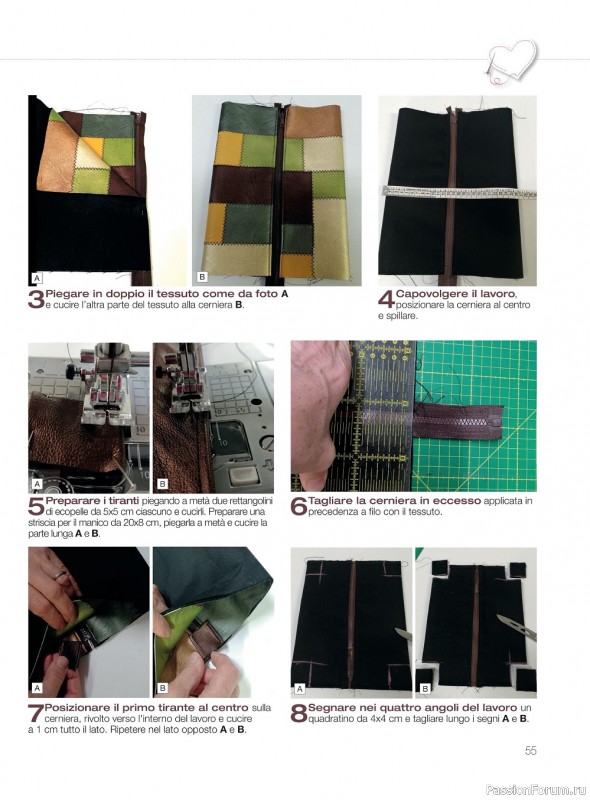 A

B

3 Piegare in doppio il tessuto come da foto A e cucire l'altra parte del tessuto alla cerniera B.

4 Capovolgere il lavoro, posizionare la cerniera al centro e spillare.

A

B

5 Preparare i tiranti piegando a metà due rettangolini di ecopelle da 5x5 cm ciascuno e cucirli. Preparare una striscia per il manico da 20x8 cm, piegarla a metà e cucire la parte lunga A e B.

6 Tagliare la cerniera in eccesso applicata in precedenza a filo con il tessuto.

A

B

7 Posizionare il primo tirante al centro sulla cerniera, rivolto verso l'interno del lavoro e cucire a 1 cm tutto il lato. Ripetere nel lato opposto A e B.

A

B

8 Segnare nei quattro angoli del lavoro un quadratino da 4x4 cm e tagliare lungo i segni A e B.

55

PassionForum.ru