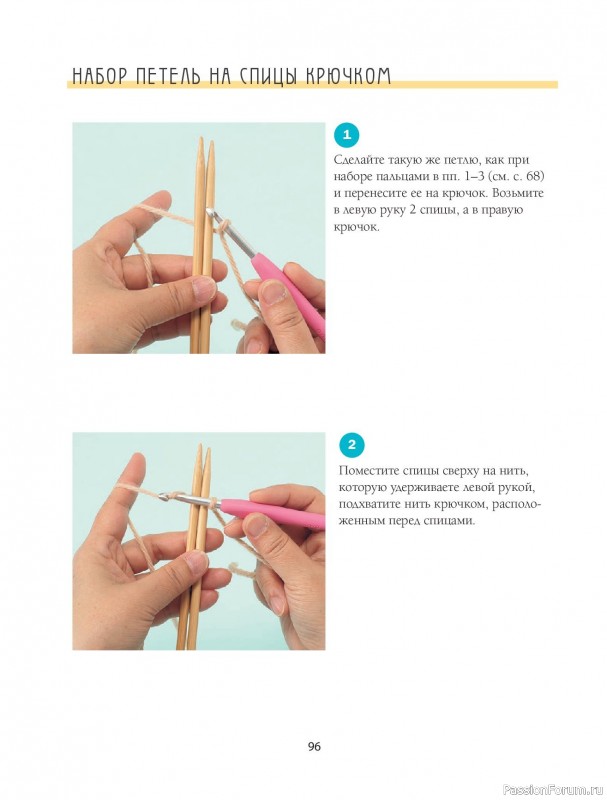 НАБОР ПЕТЕЛЬ НА СПИЦЫ КРЮЧКОМ

1

Сделайте такую же петлю, как при наборе пальцами в пп. 1–3 (см. с. 68) и перенесите ее на крючок. Возьмите в левую руку 2 спицы, а в правую крючок.

2

Поместите спицы сверху на нить, которую удерживаете левой рукой, подхватите нить крючком, расположенным перед спицами.

96

PassionForum.ru