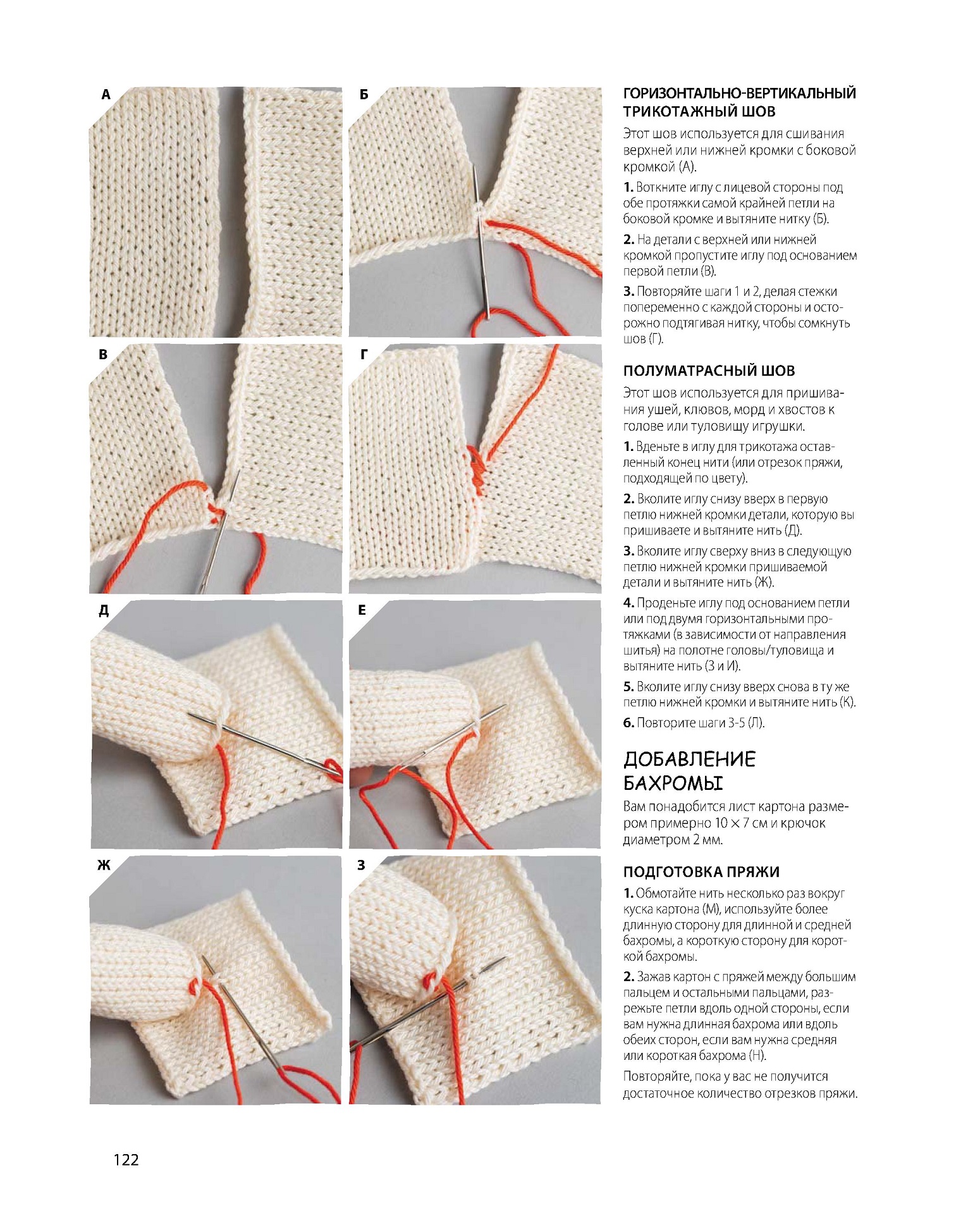 А

Б

В

Г

Д

Е

Ж

З

ГОРИЗОНТАЛЬНО-ВЕРТИКАЛЬНЫЙ ТРИКОТАЖНЫЙ ШОВ

Этот шов используется для сшивания верхней или нижней кромки с боковой кромкой (А).

1. Воткните иглу с лицевой стороны под обе протяжки самой крайней петли на боковой кромке и вытяните нитку (Б).

2. На детали с верхней или нижней кромкой пропустите иглу под основанием первой петли (В).

3. Повторяйте шаги 1 и 2, делая стежки попеременно с каждой стороны и осторожно подтягивая нитку, чтобы сомкнуть шов (Г).

ПОЛУМАТРАСНЫЙ ШОВ

Этот шов используется для пришивания ушей, клювов, морд и хвостов к голове или туловищу игрушки.

1. Вденьте в иглу для трикотажа оставленный конец нити (или отрезок пряжи, подходящей по цвету).

2. Вколите иглу снизу вверх в первую петлю нижней кромки детали, которую вы пришиваете и вытяните нить (Д).

3. Вколите иглу сверху вниз в следующую петлю нижней кромки пришиваемой детали и вытяните нить (Ж).

4. Проденьте иглу под основанием петли или под двумя горизонтальными протяжками (в зависимости от направления шитья) на полотне головы/туловища и вытяните нить (З и И).

5. Вколите иглу снизу вверх снова в ту же петлю нижней кромки и вытяните нить (К).

6. Повторите шаги 3-5 (Л).

ДОБАВЛЕНИЕ БАХРОМЫ

Вам понадобится лист картона размером примерно 10 × 7 см и крючок диаметром 2 мм.

ПОДГОТОВКА ПРЯЖИ

1. Обмотайте нить несколько раз вокруг куска картона (М), используйте более длинную сторону для длинной и средней бахромы, а короткую сторону для короткой бахромы.

2. Зажав картон с пряжей между большим пальцем и остальными пальцами, разрежьте петли вдоль одной стороны, если вам нужна длинная бахрома или вдоль обеих сторон, если вам нужна средняя или короткая бахрома (Н).

Повторяйте, пока у вас не получится достаточное количество отрезков пряжи.

122